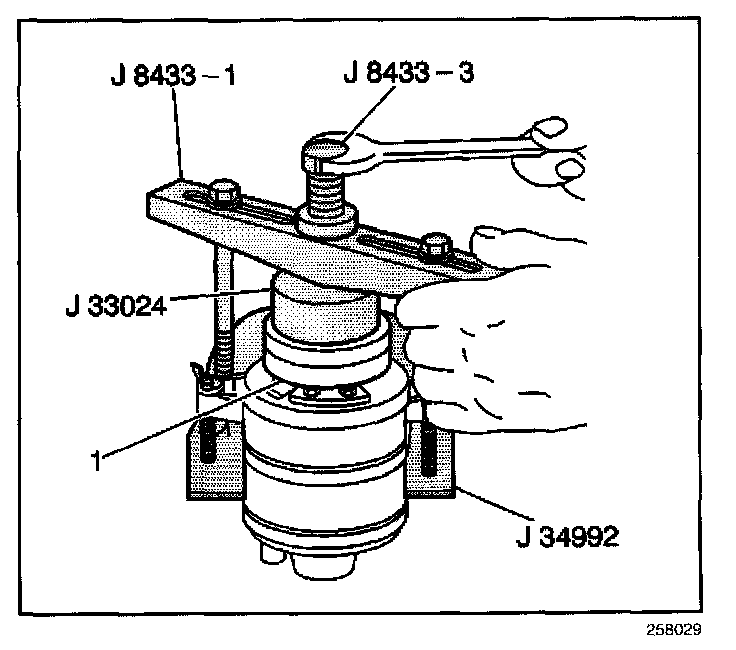 J 8433 – 1

J 8433 – 3

J 33024

1

J 34992

258029