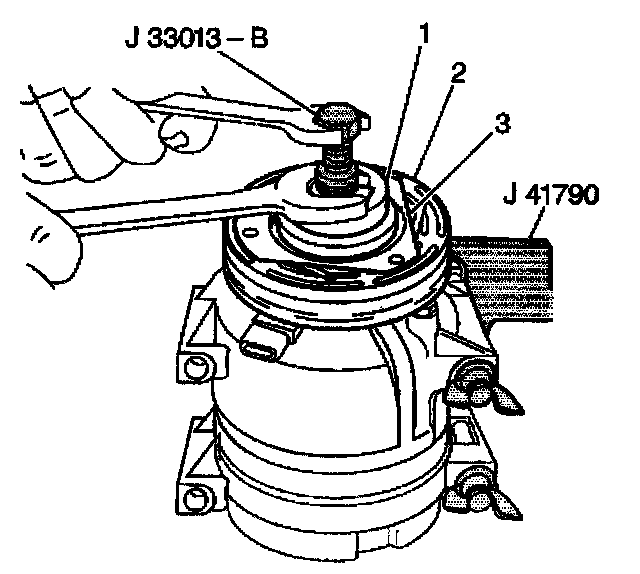 J 33013 – B
1
2
3
J 41790