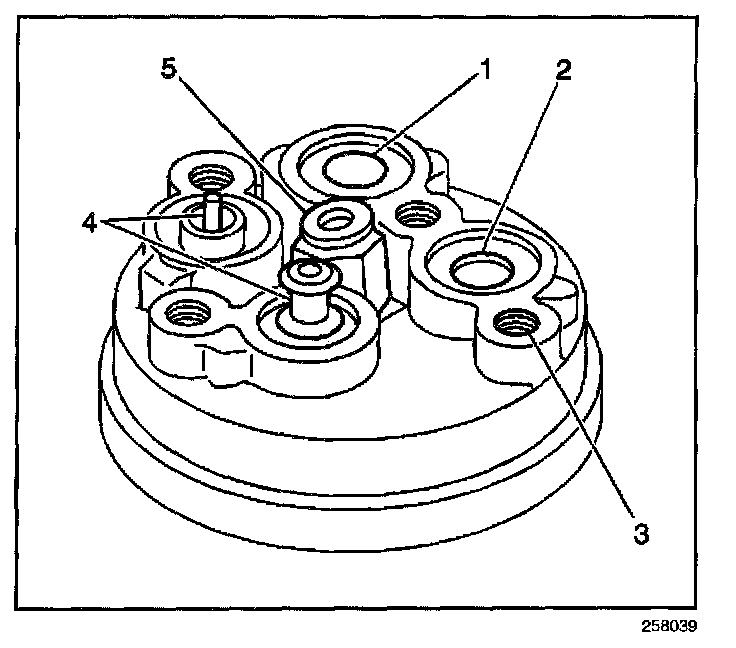 5
1
2
4
3
258039