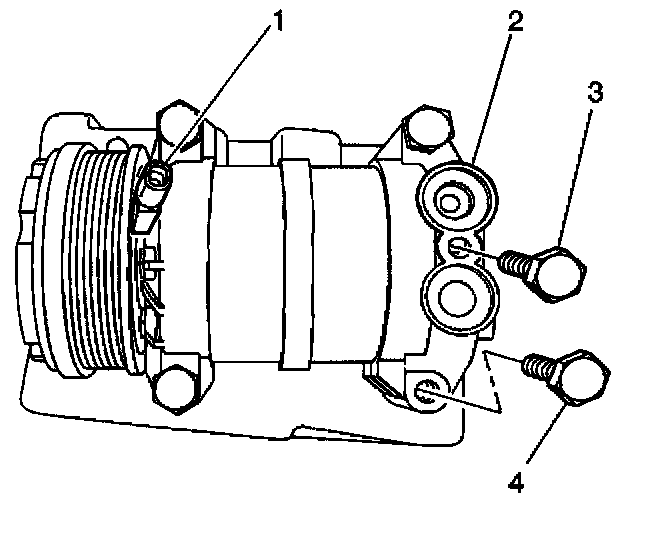 1
2
3
4