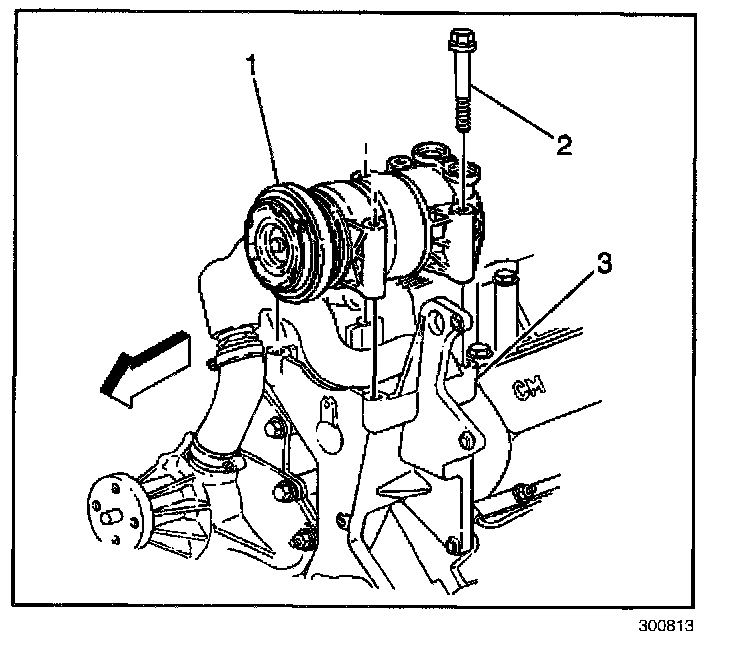 1
2
3
GM
300813