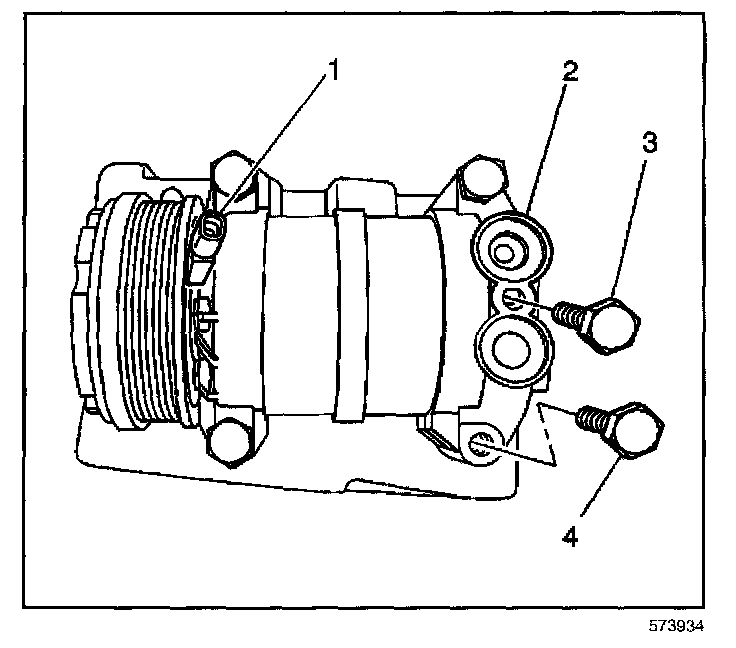 1
2
3
4
573934