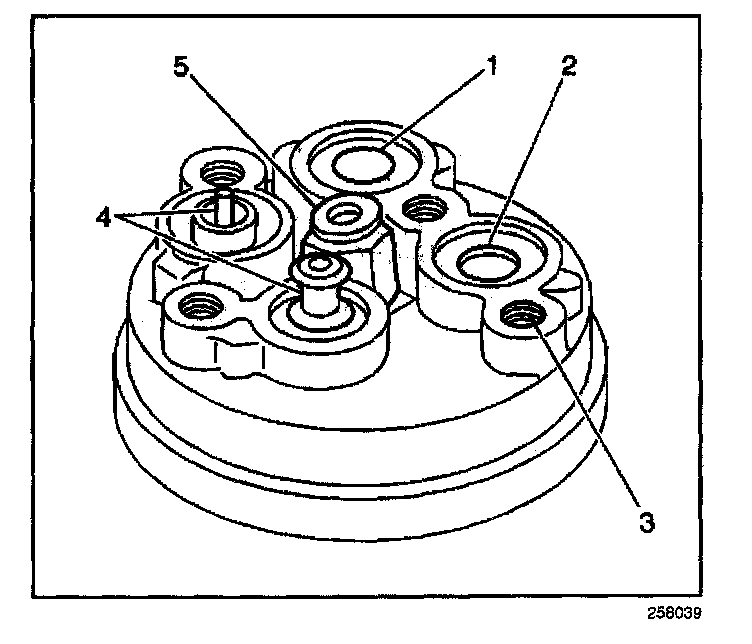 5
1
2
4
3
258039