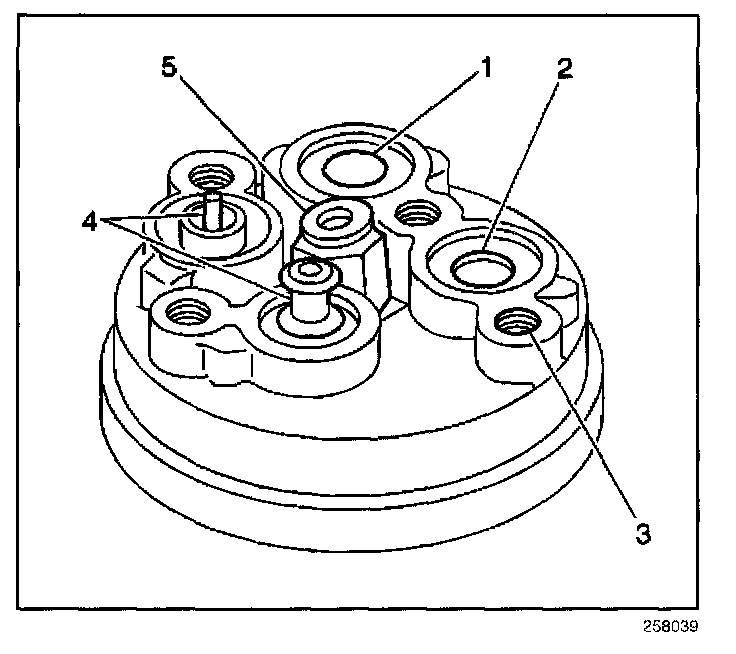 5
1
2
4
3
258039