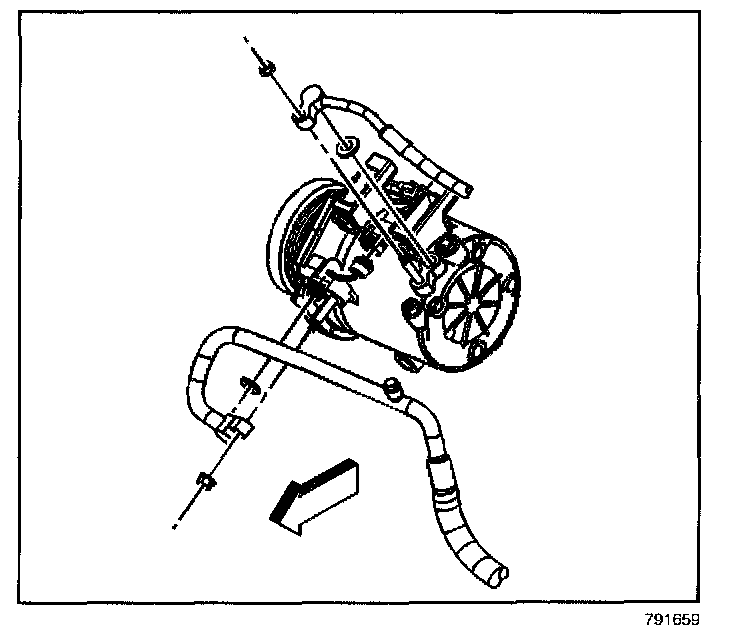 791659