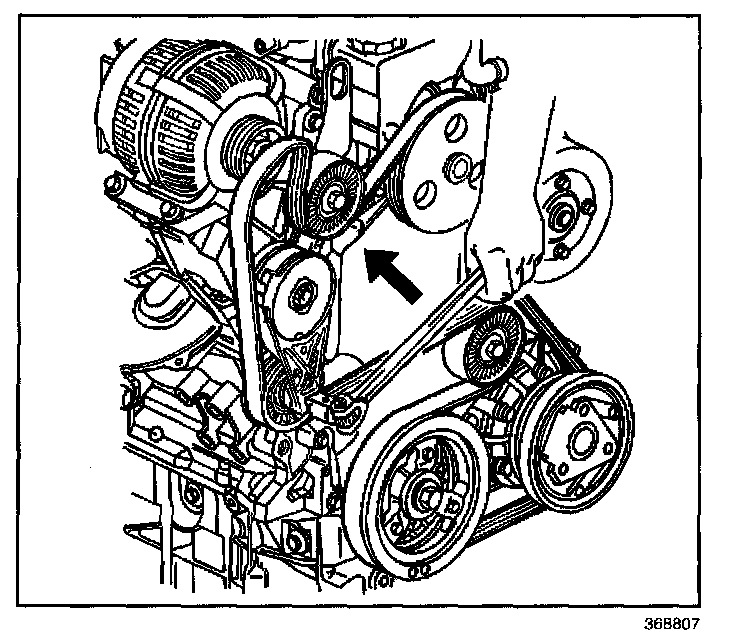 36B807