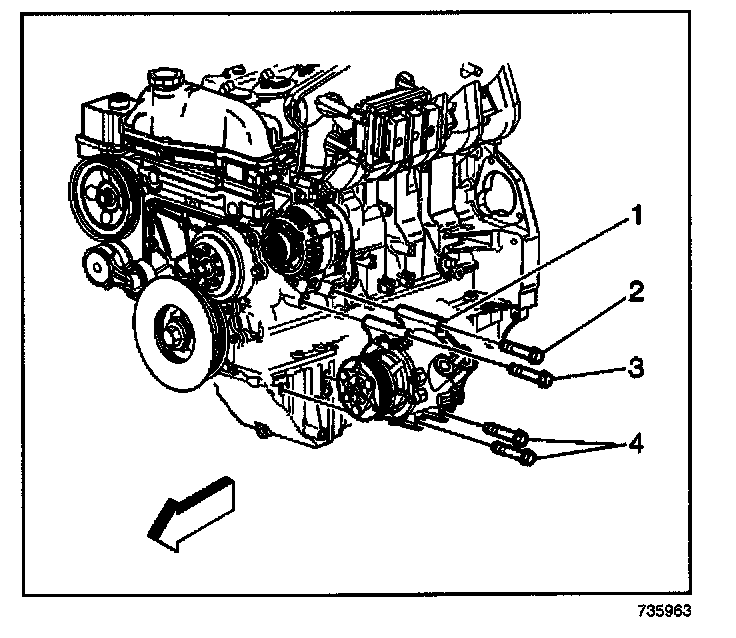 1
2
3
4
735963