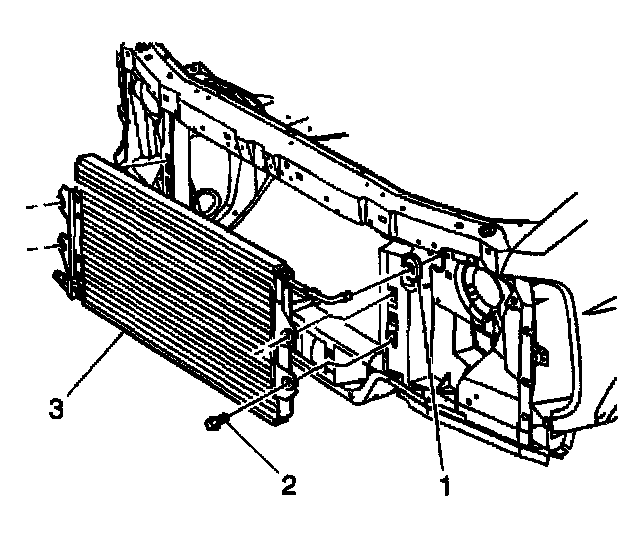 3
2
1