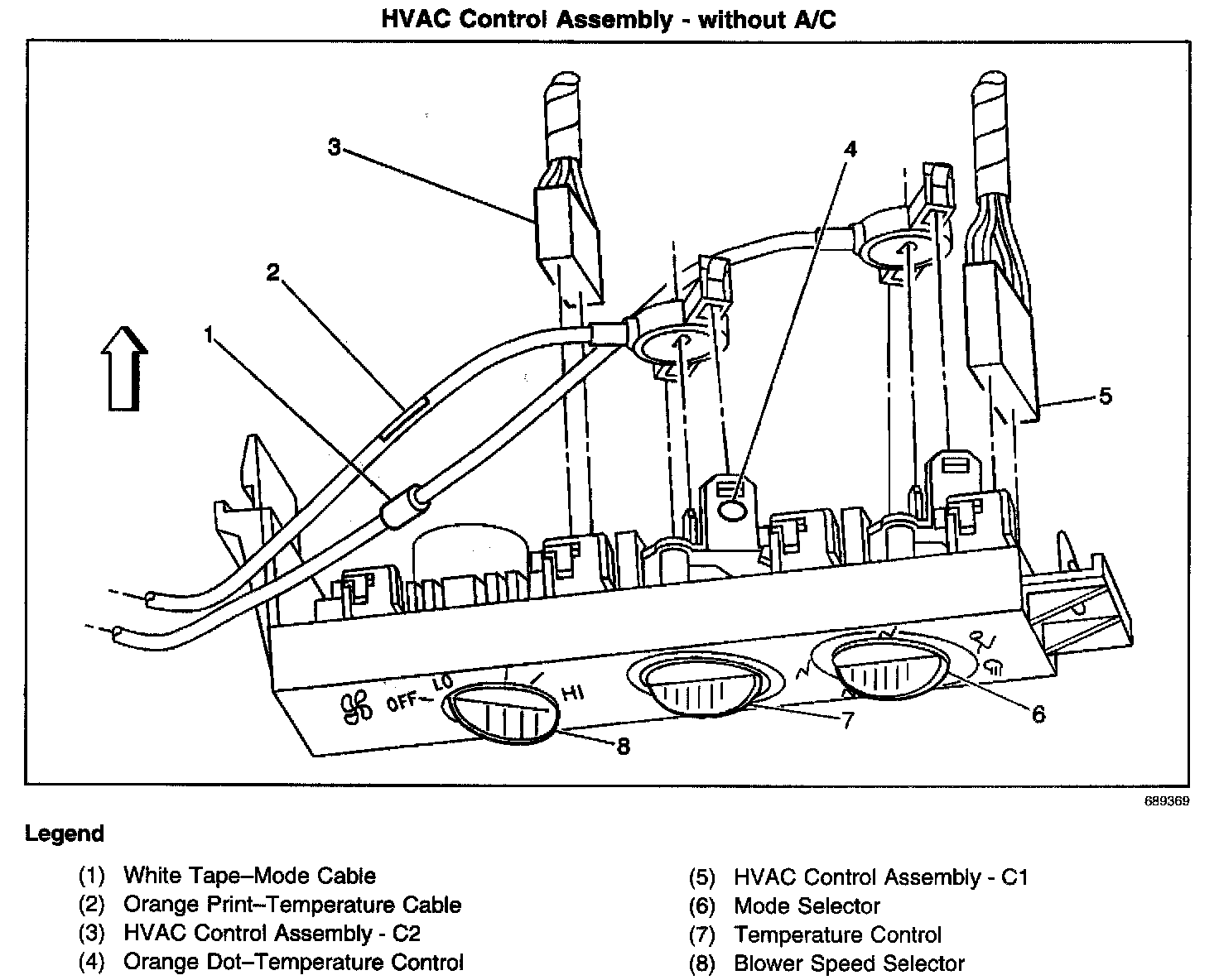 HVAC Control Assembly - without A/C

3
4
2
1
5
OFF LO HI
7
6
8

689369

Legend

(1) White Tape–Mode Cable
(2) Orange Print–Temperature Cable
(3) HVAC Control Assembly - C2
(4) Orange Dot–Temperature Control

(5) HVAC Control Assembly - C1
(6) Mode Selector
(7) Temperature Control
(8) Blower Speed Selector