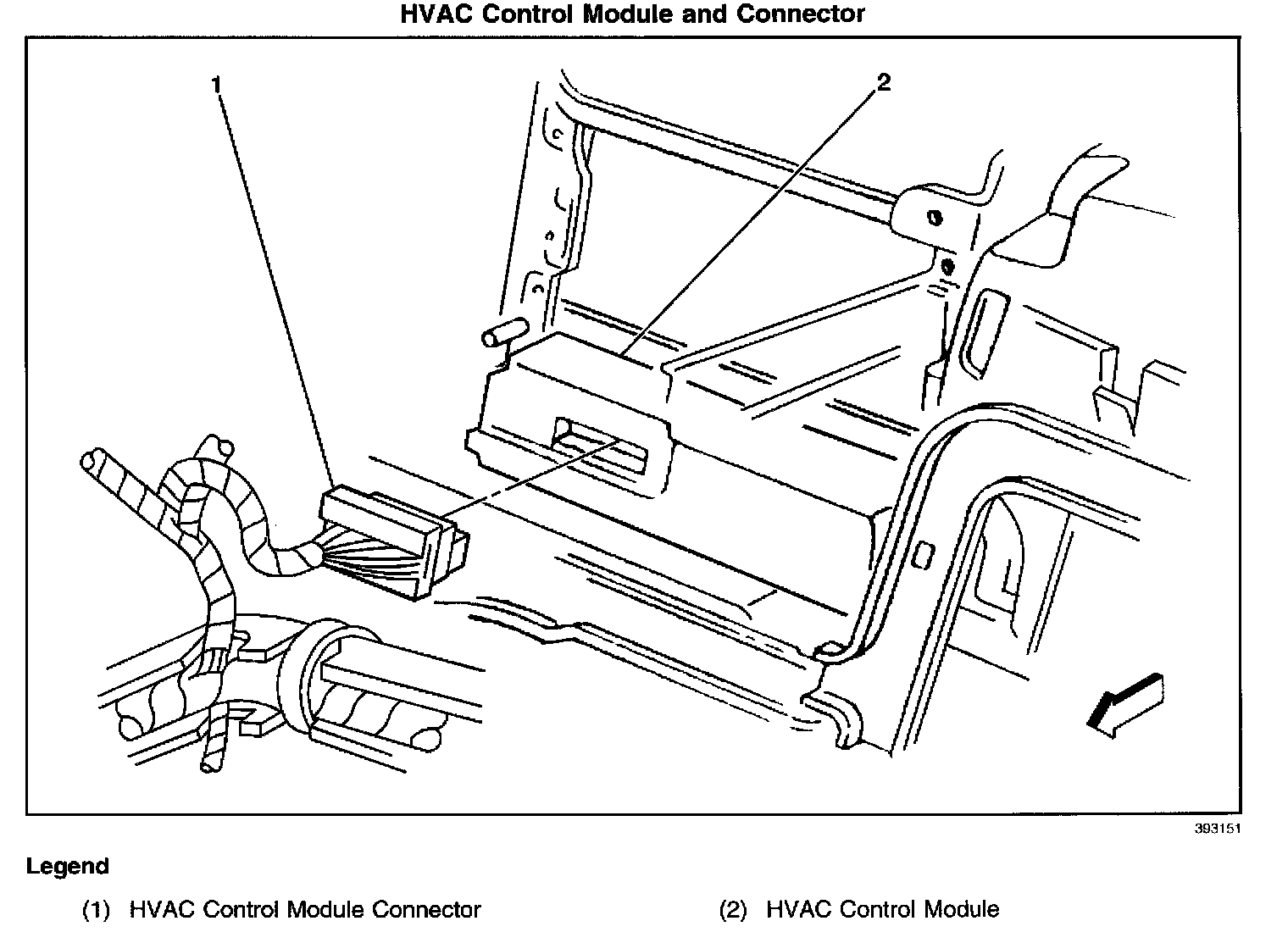 HVAC Control Module and Connector

1

2

393151

Legend

(1) HVAC Control Module Connector

(2) HVAC Control Module