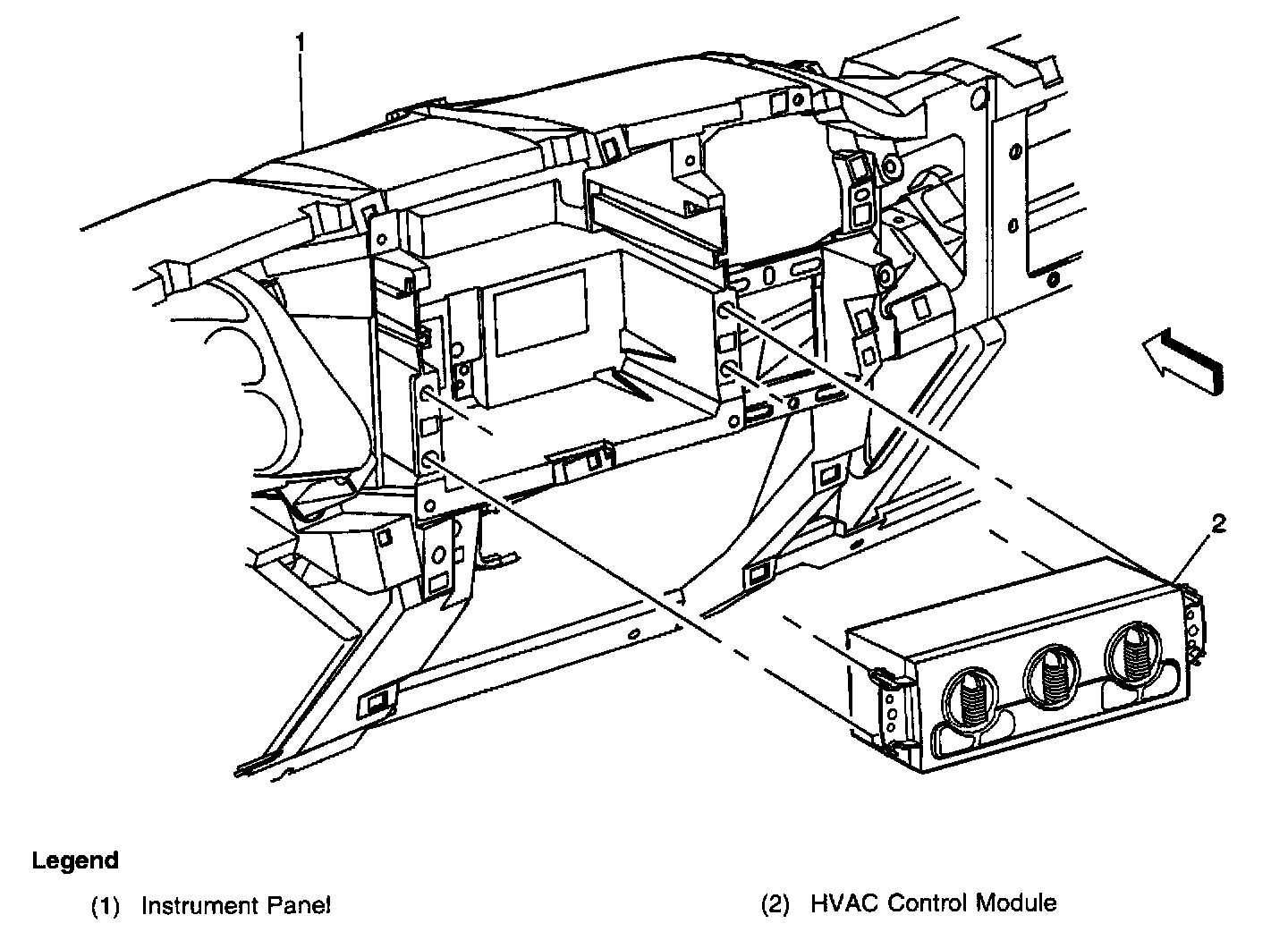 1

2

Legend

(1) Instrument Panel

(2) HVAC Control Module