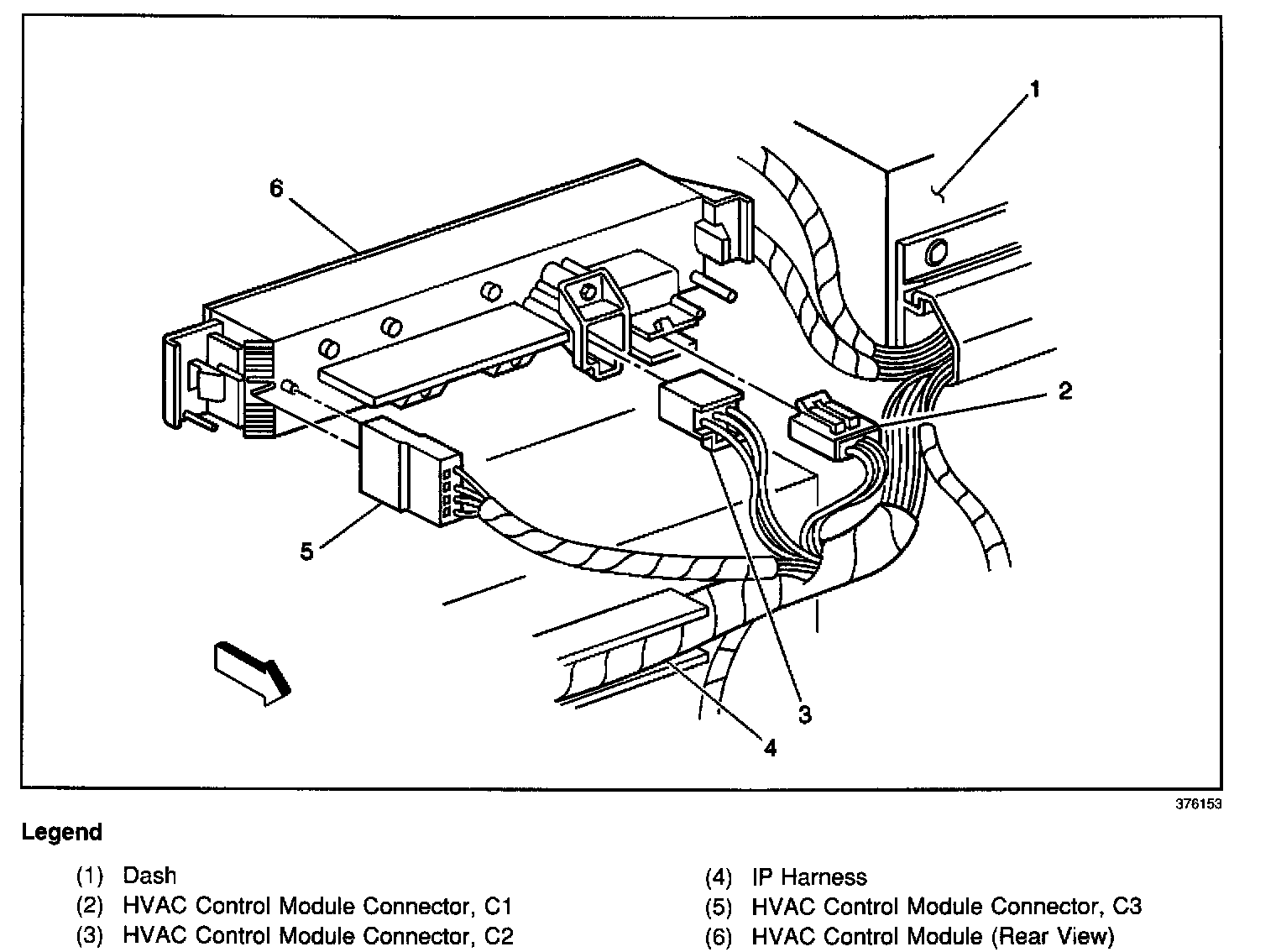 1

6

2

5

3

4

376153

Legend

(1) Dash
(2) HVAC Control Module Connector, C1
(3) HVAC Control Module Connector, C2

(4) IP Harness
(5) HVAC Control Module Connector, C3
(6) HVAC Control Module (Rear View)