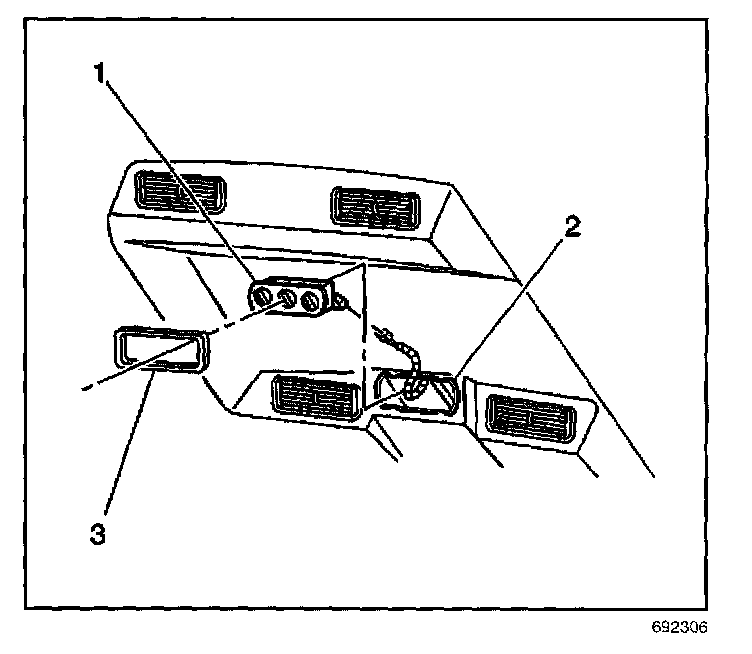 1
2
3
692306