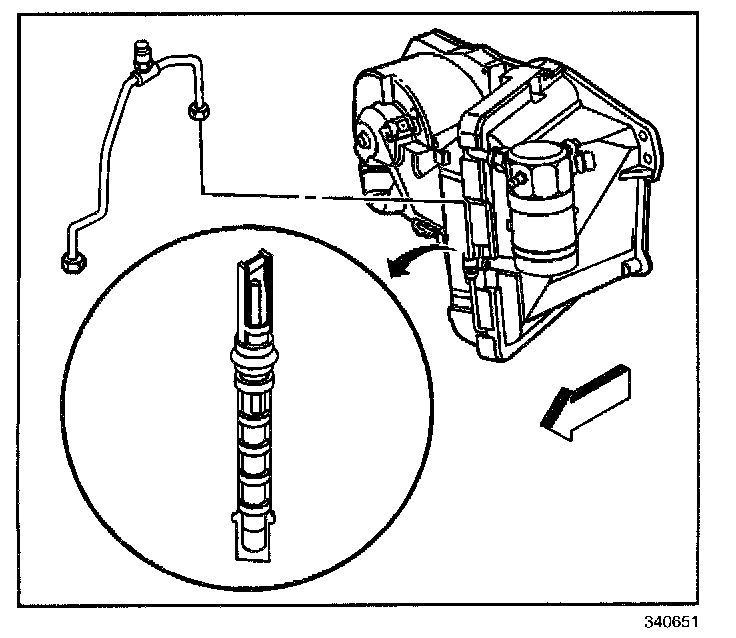 340651