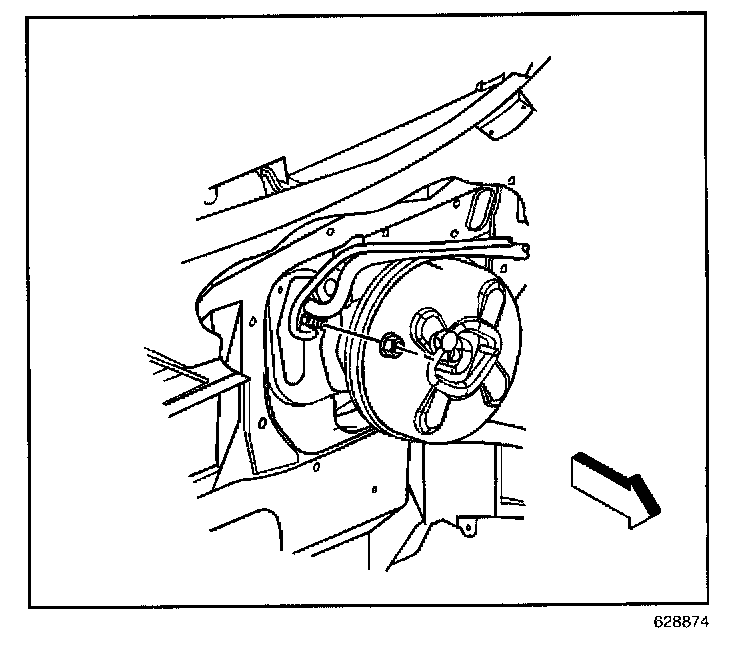 628874