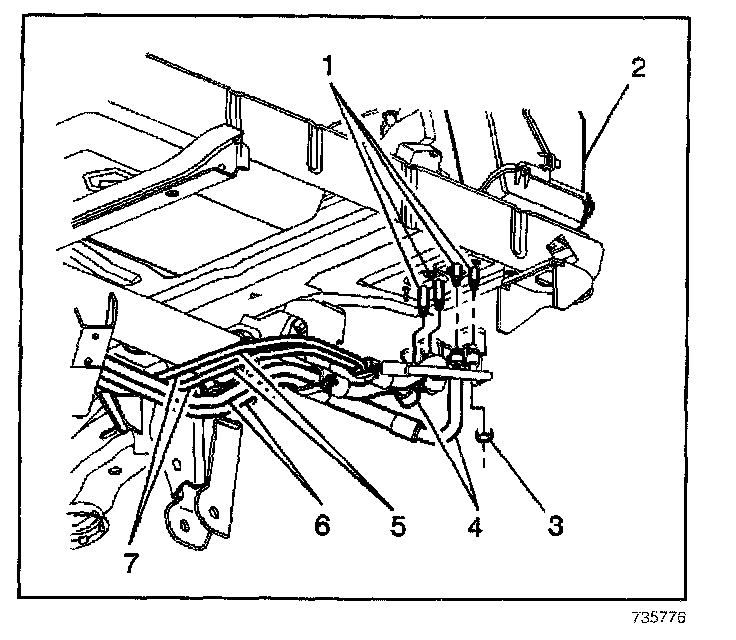 1
2
7
6
5
4
3
735776