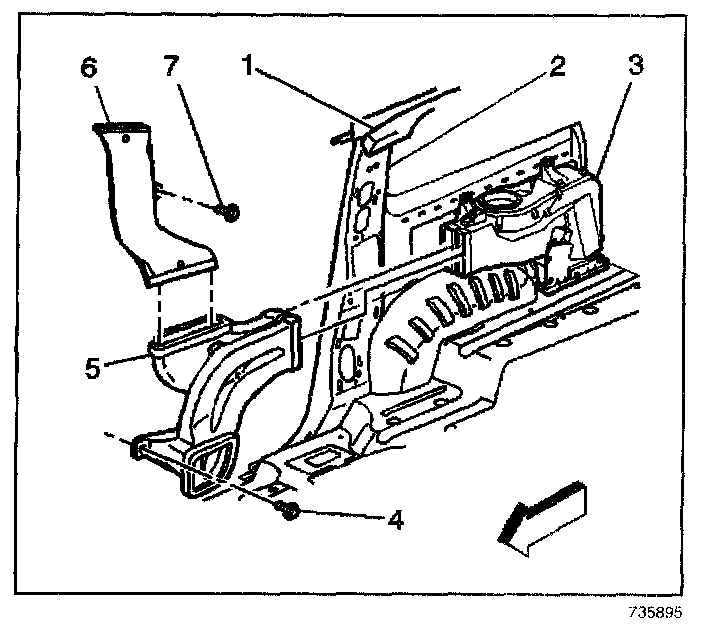 6
7
1
2
3
5
4
735895