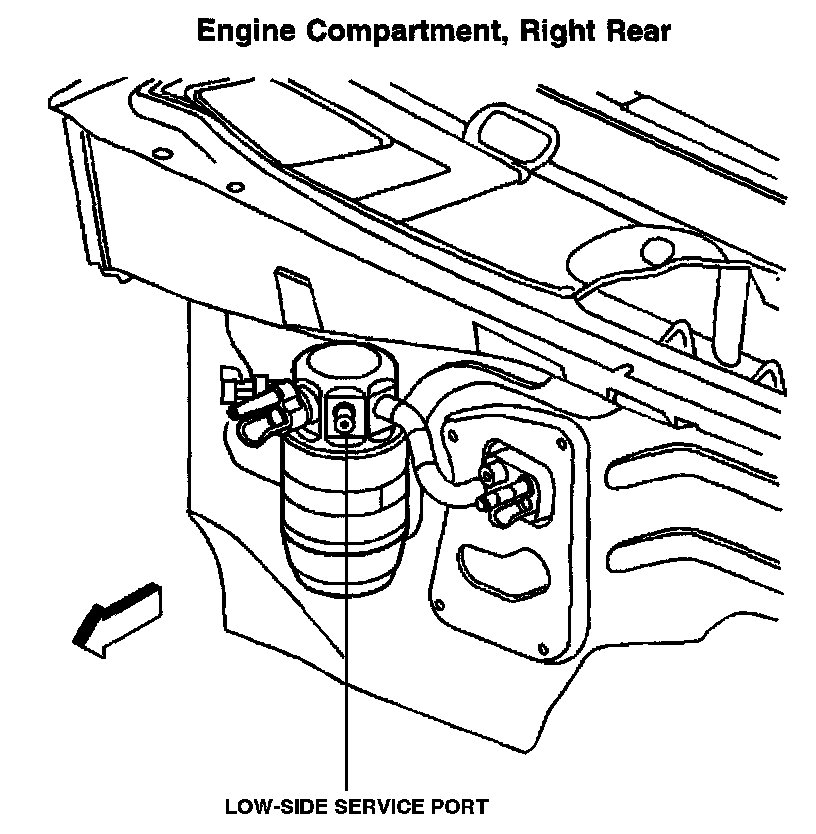 Engine Compartment, Right Rear

LOW-SIDE SERVICE PORT