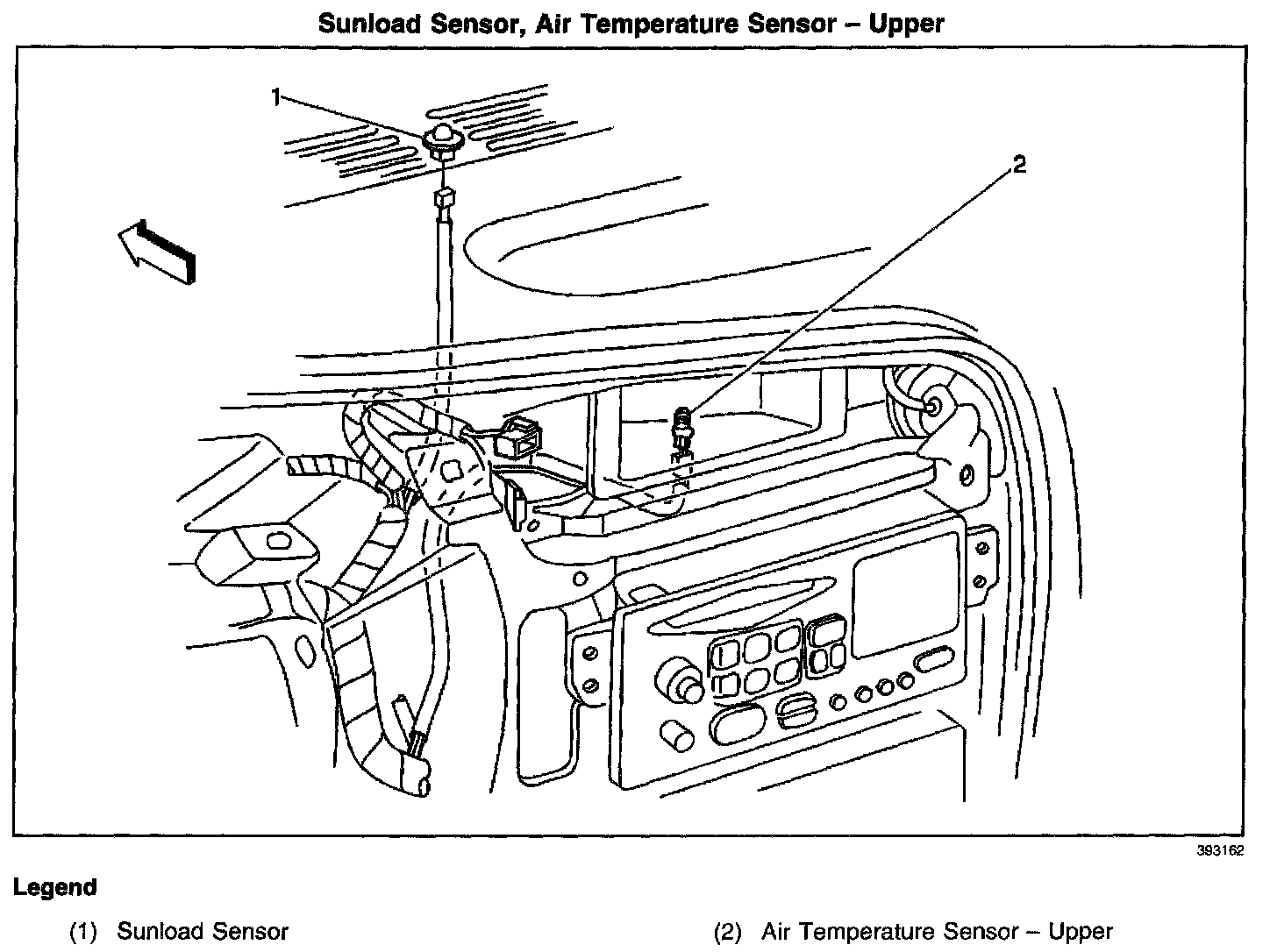 Sunload Sensor, Air Temperature Sensor – Upper

1

2

393162

Legend

(1) Sunload Sensor

(2) Air Temperature Sensor – Upper