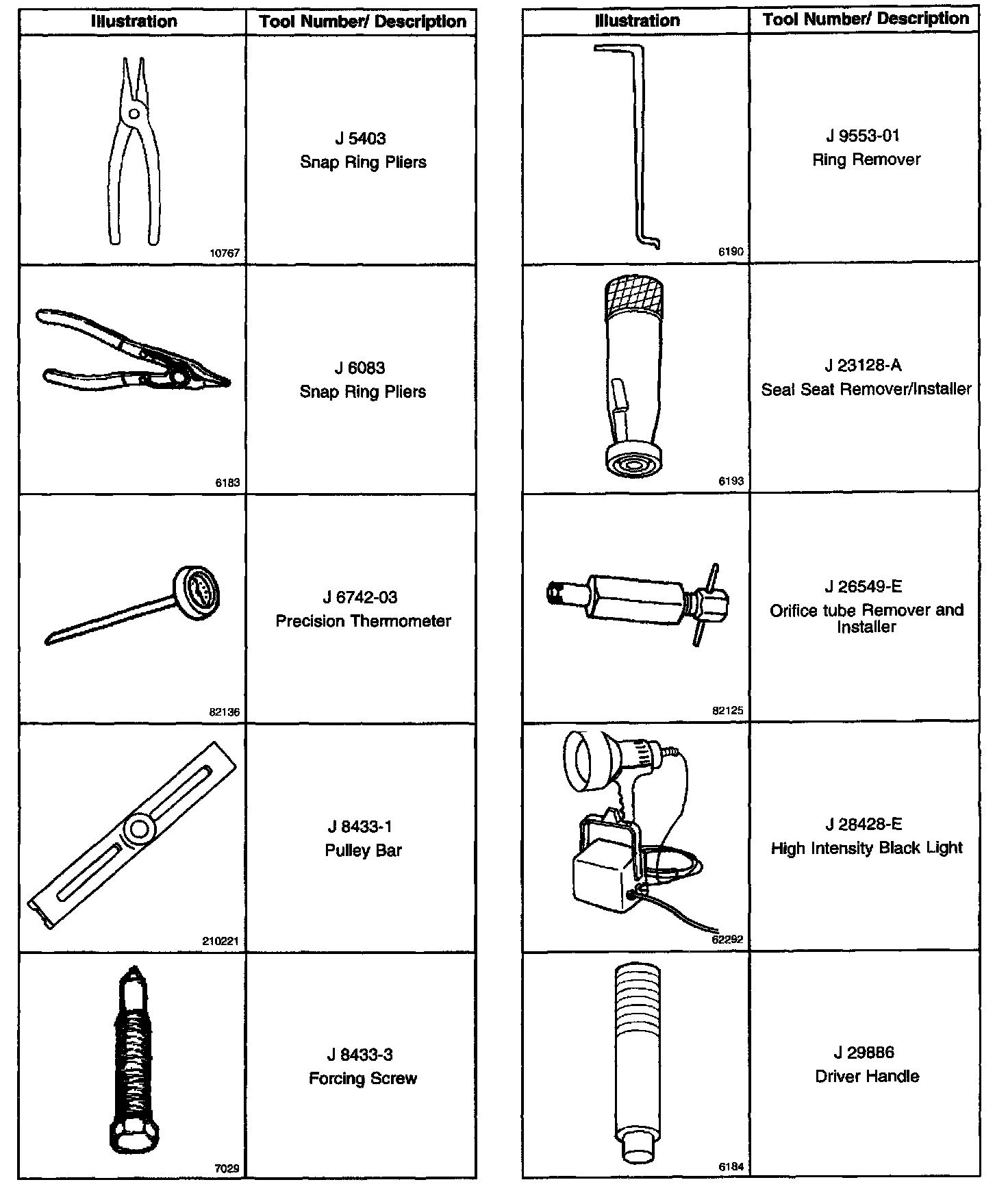 | Illustration | Tool Number/ Description |
|---|---|
| 10767 | J 5403 Snap Ring Pliers |
| 6183 | J 6083 Snap Ring Pliers |
| 82136 | J 6742-03 Precision Thermometer |
| 210221 | J 8433-1 Pulley Bar |
| 7029 | J 8433-3 Forcing Screw |

| Illustration | Tool Number/ Description |
|---|---|
| 6190 | J 9553-01 Ring Remover |
| 6193 | J 23128-A Seal Seat Remover/Installer |
| 82125 | J 26549-E Orifice tube Remover and Installer |
| 62292 | J 28428-E High Intensity Black Light |
| 6184 | J 29886 Driver Handle |