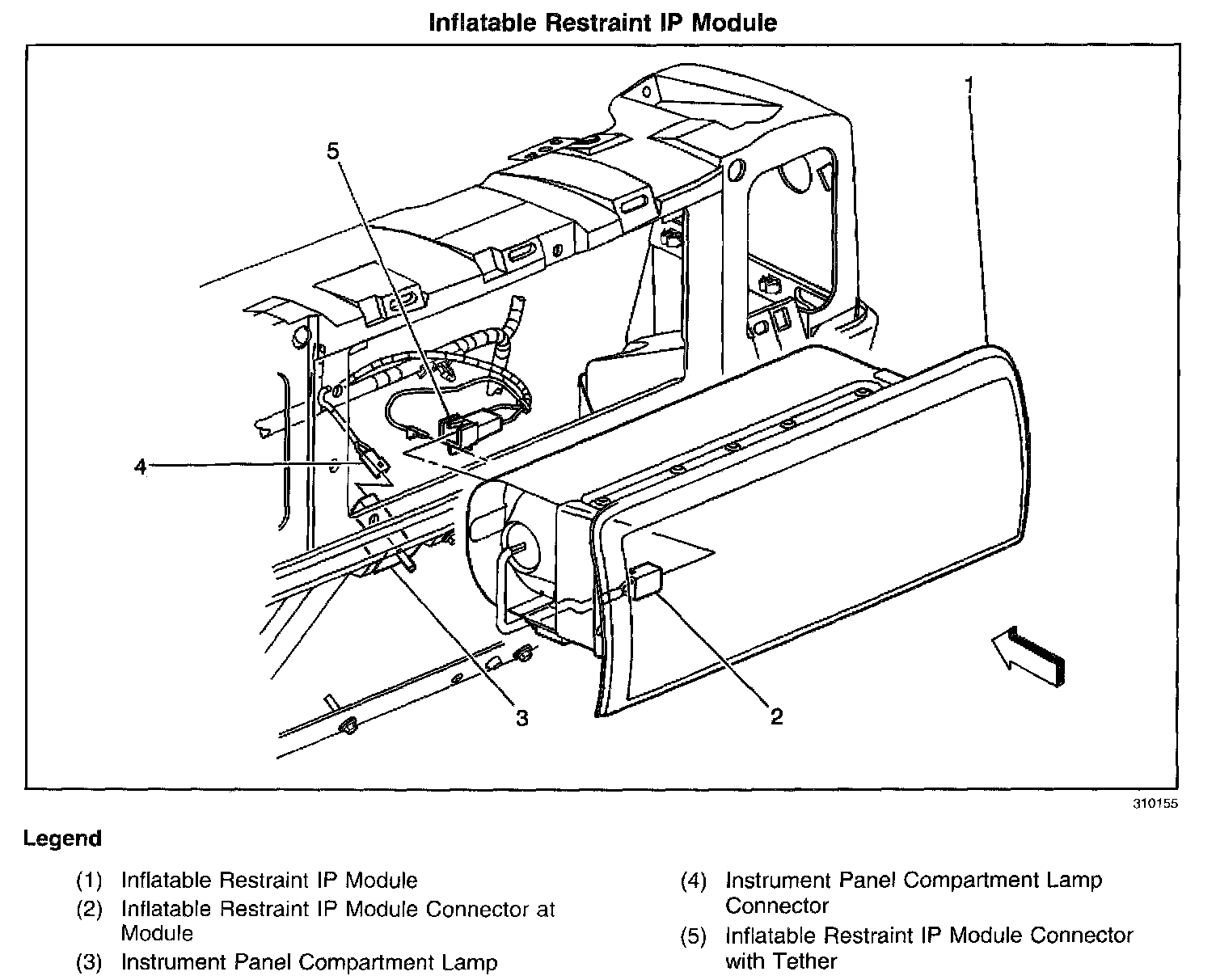 Inflatable Restraint IP Module

1

5

4

3

2

310155

Legend

(1) Inflatable Restraint IP Module
(2) Inflatable Restraint IP Module Connector at Module
(3) Instrument Panel Compartment Lamp

(4) Instrument Panel Compartment Lamp Connector
(5) Inflatable Restraint IP Module Connector with Tether