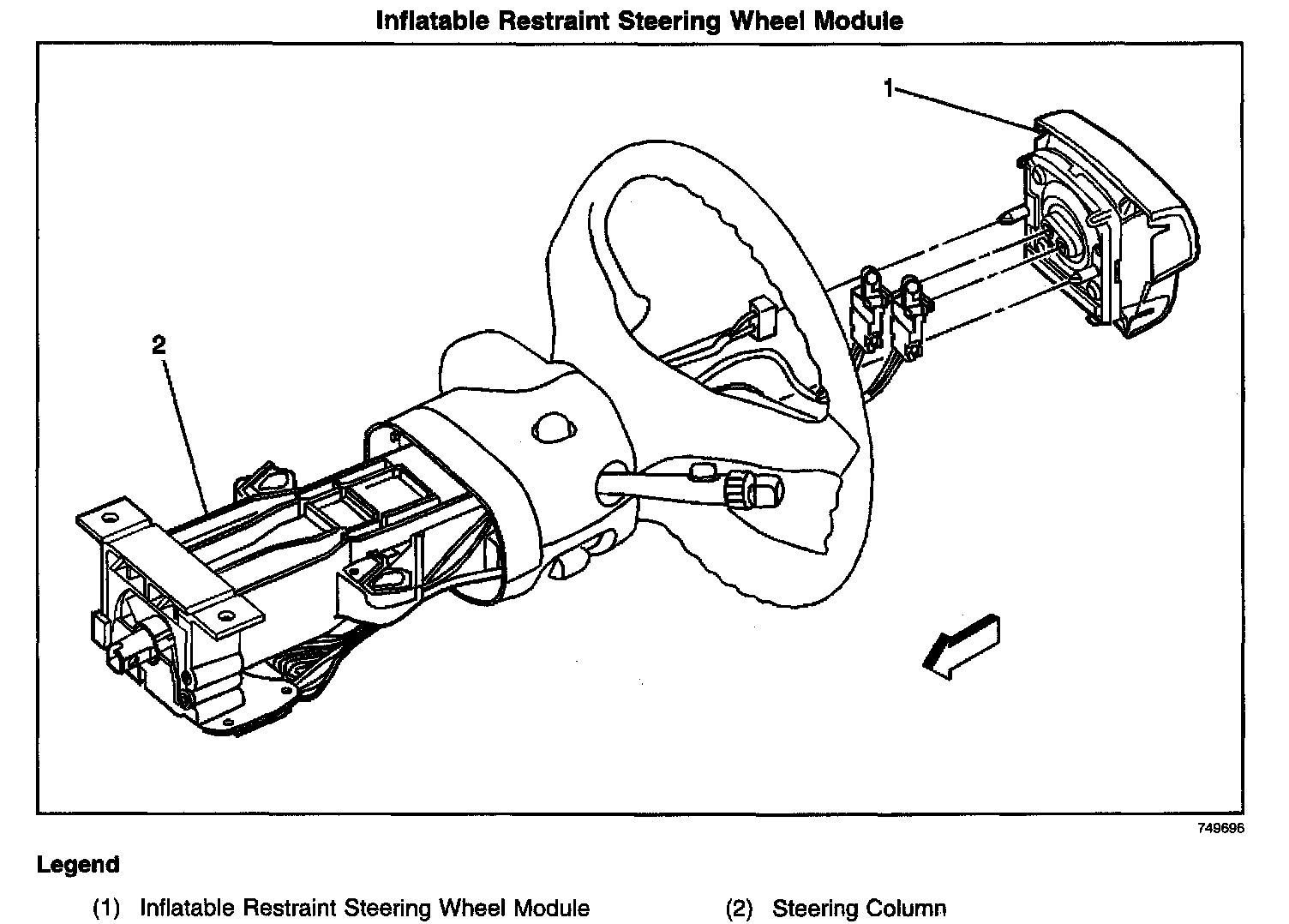 Inflatable Restraint Steering Wheel Module

1

2

749696

Legend

(1) Inflatable Restraint Steering Wheel Module

(2) Steering Column