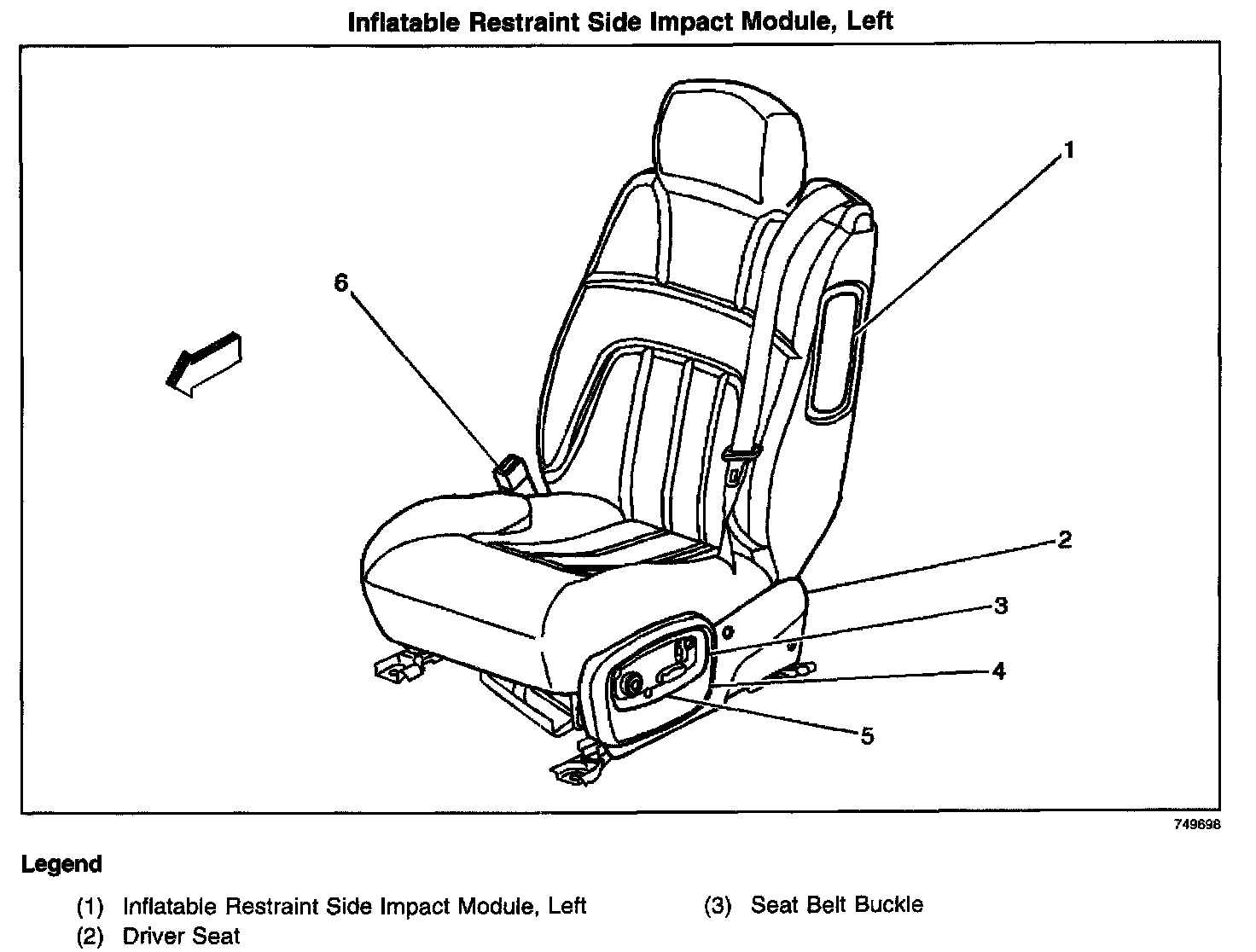 Inflatable Restraint Side Impact Module, Left

1

6

2

3

4

5

749698

Legend

(1) Inflatable Restraint Side Impact Module, Left
(2) Driver Seat

(3) Seat Belt Buckle