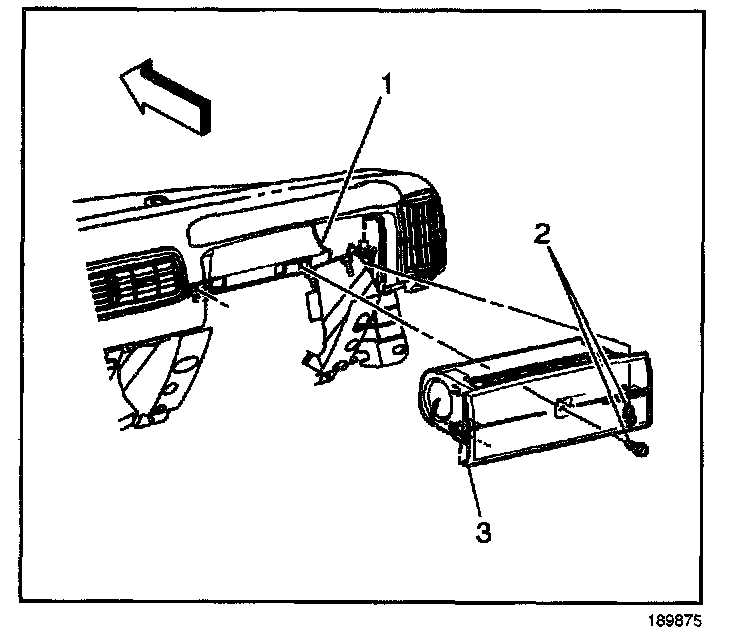 1

2

3

189875