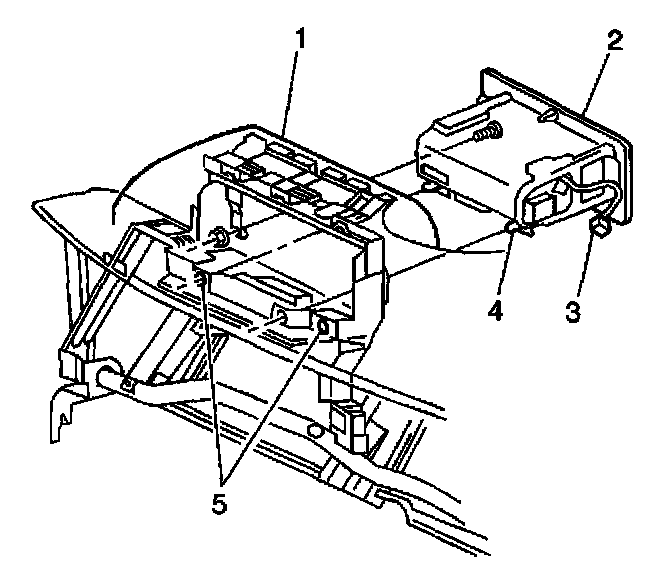 1
2
4
3
5