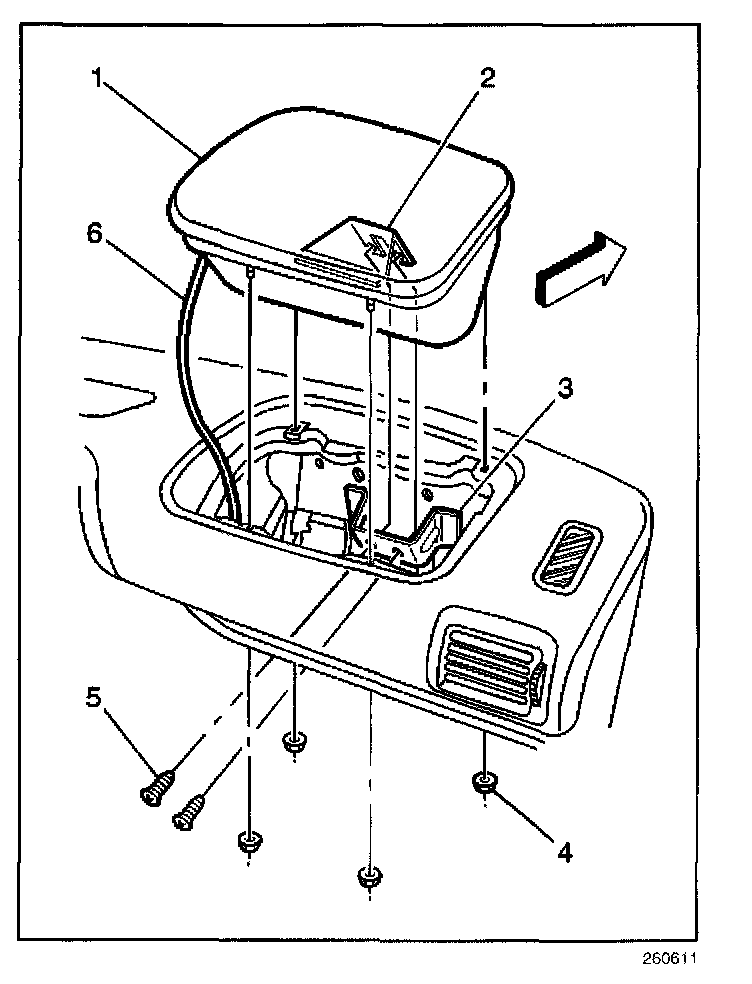 1
2
6
3
5
4
260611