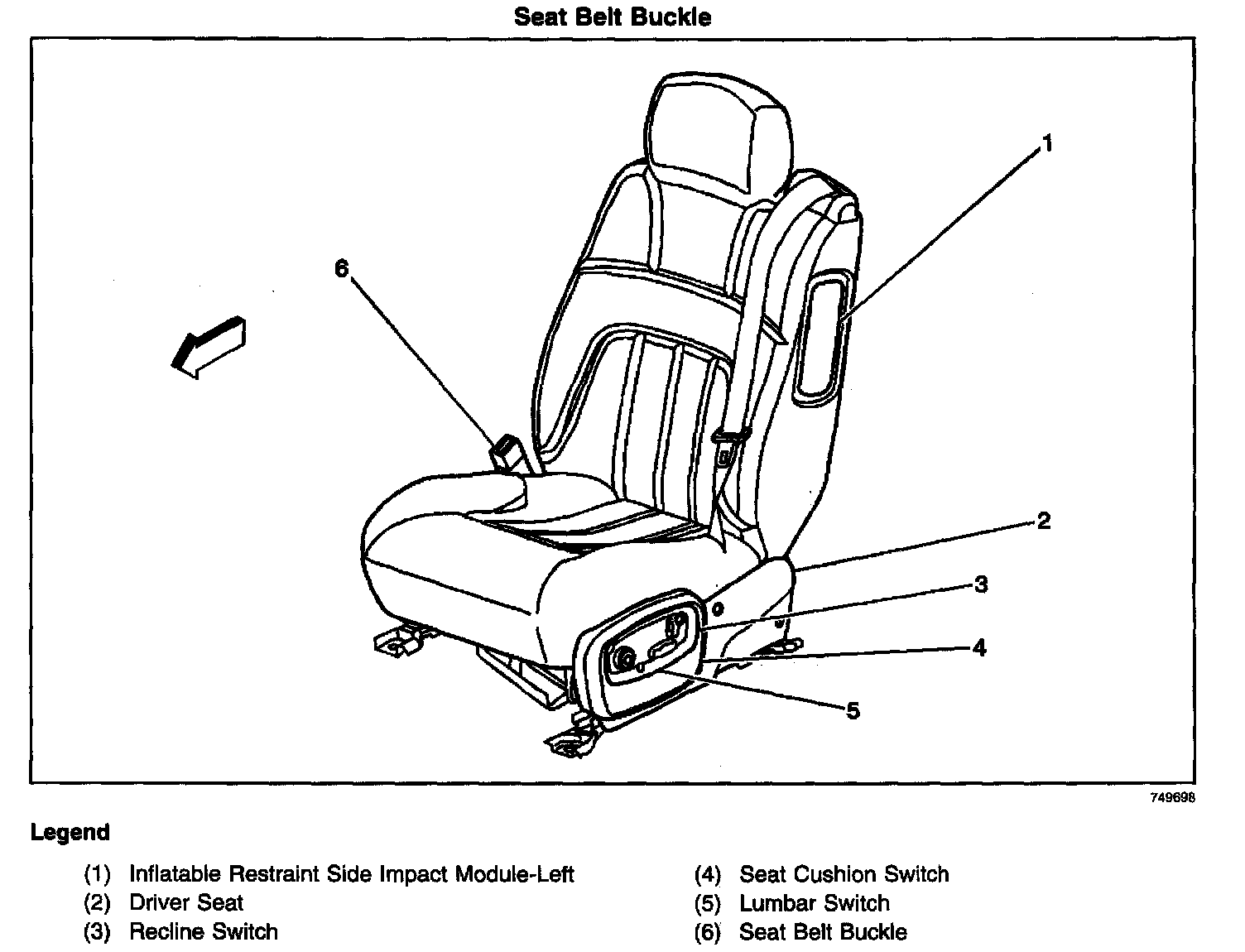 Seat Belt Buckle

1

6

2

3

4

5

749698

Legend

(1) Inflatable Restraint Side Impact Module-Left
(2) Driver Seat
(3) Recline Switch

(4) Seat Cushion Switch
(5) Lumbar Switch
(6) Seat Belt Buckle