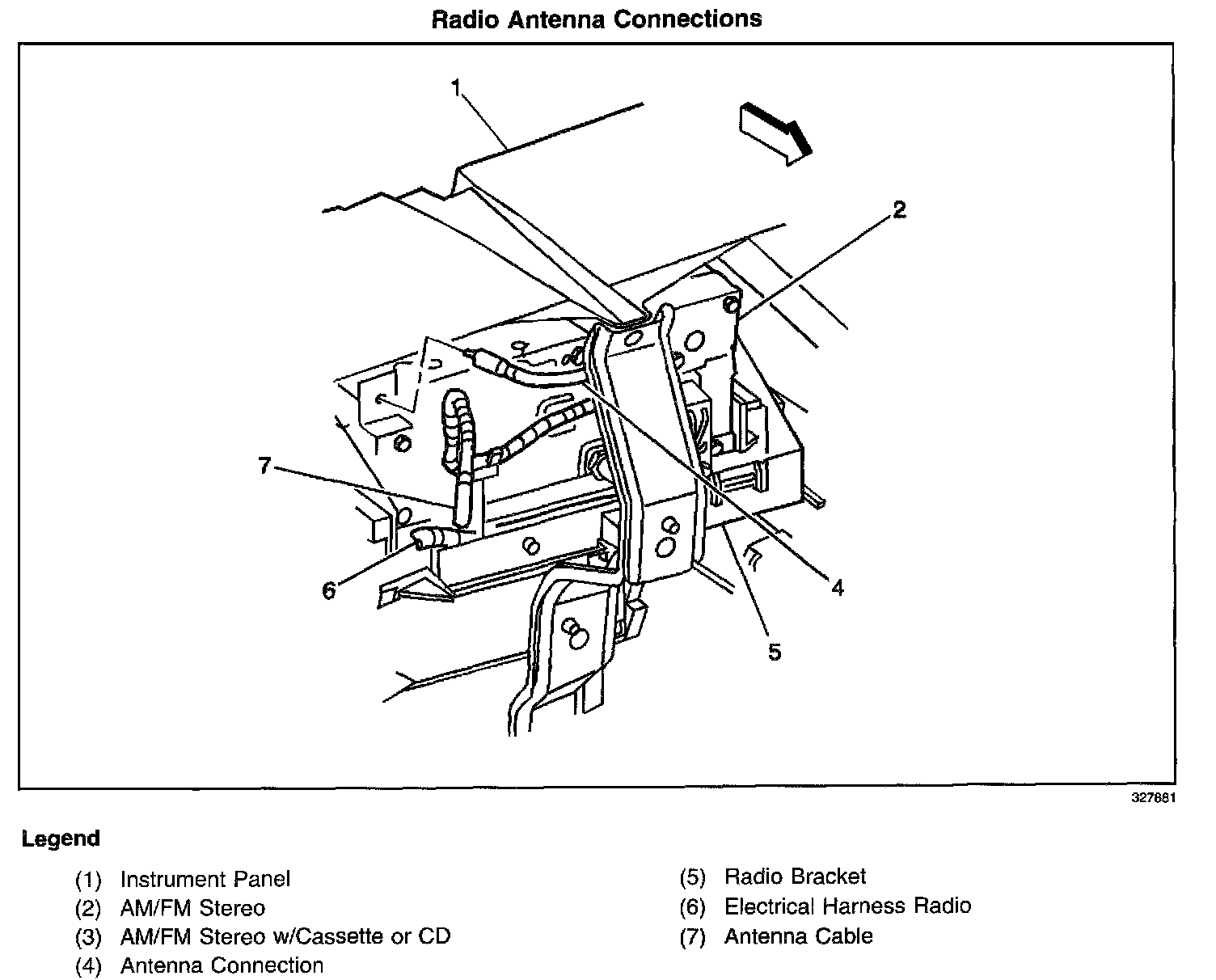 Radio Antenna Connections

1
2
7
6
4
5

327681

Legend

(1) Instrument Panel
(2) AM/FM Stereo
(3) AM/FM Stereo w/Cassette or CD
(4) Antenna Connection

(5) Radio Bracket
(6) Electrical Harness Radio
(7) Antenna Cable