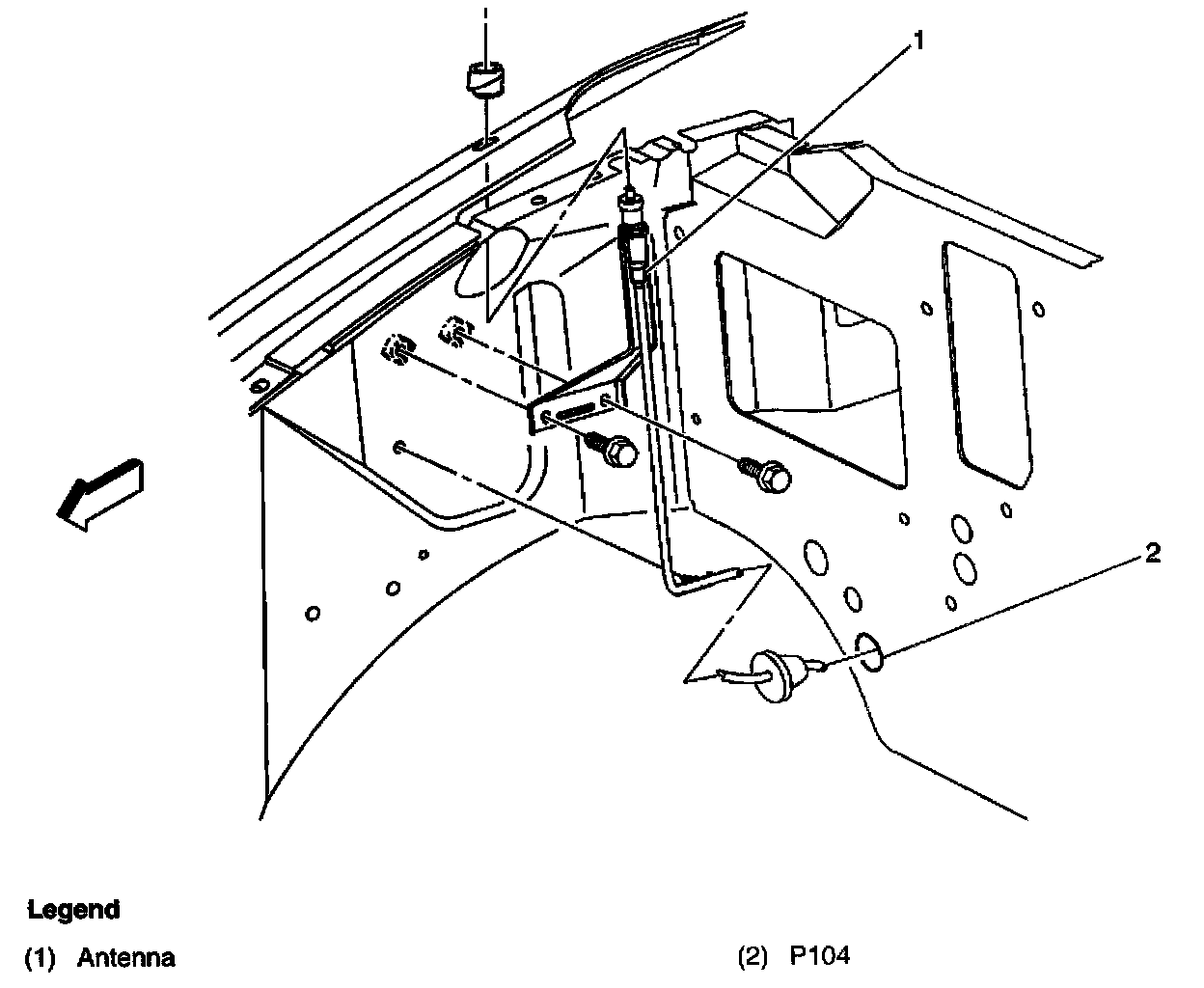 1

2

Legend

(1) Antenna

(2) P104