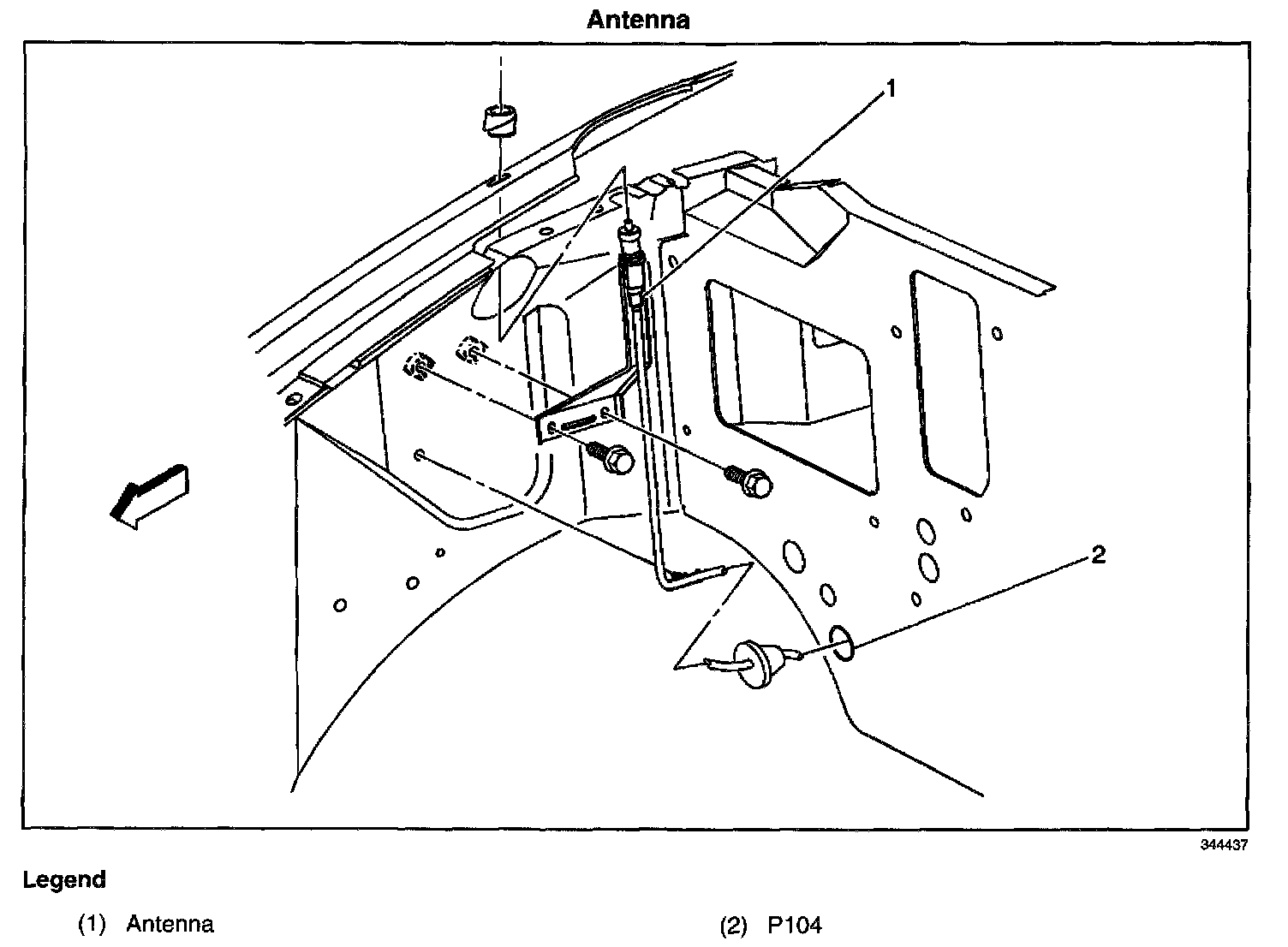 Antenna

1

2

344437

Legend

(1) Antenna

(2) P104