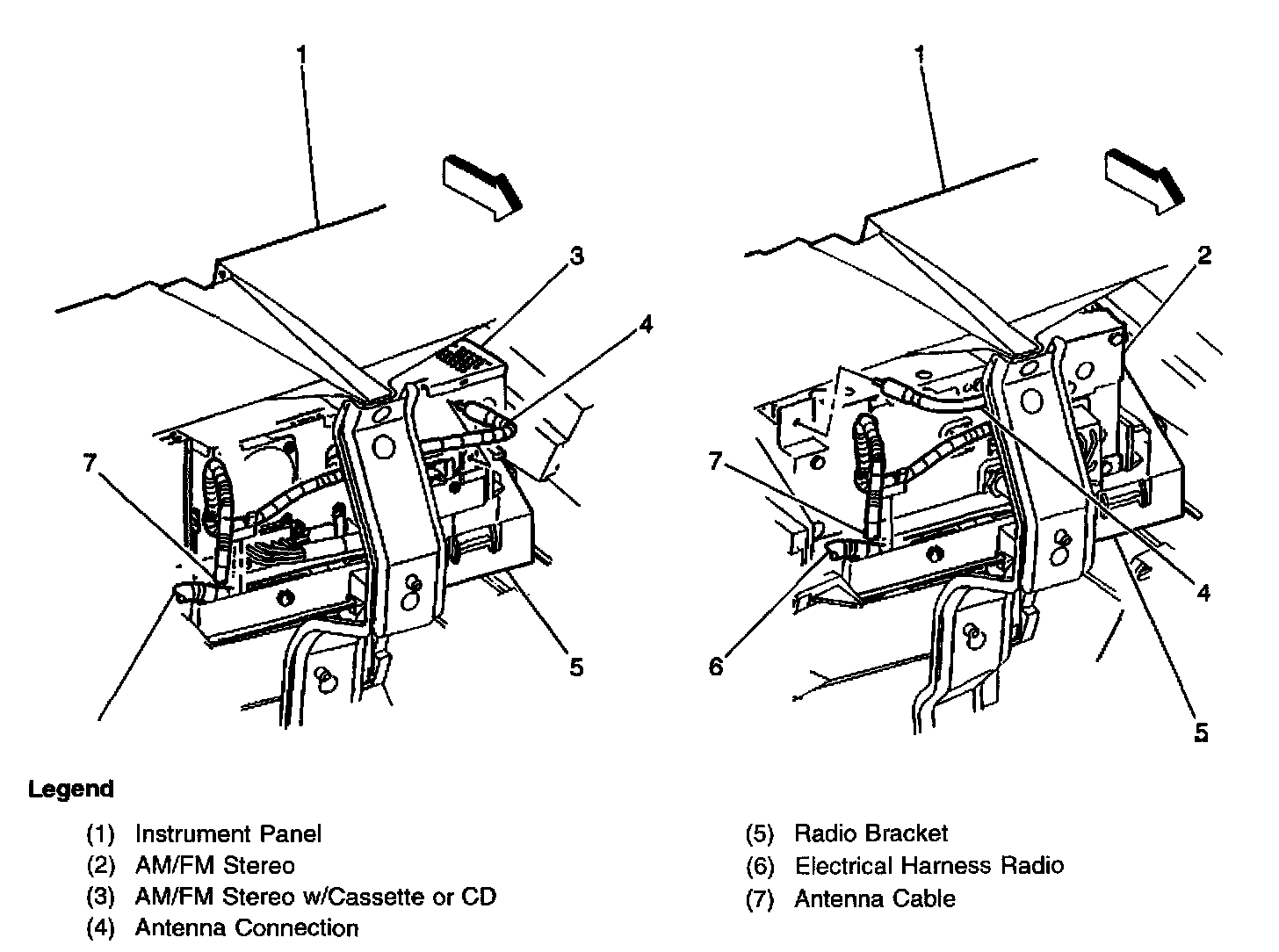 1
3
4
7
5

1
2
7
4
6
5

Legend

(1) Instrument Panel
(2) AM/FM Stereo
(3) AM/FM Stereo w/Cassette or CD
(4) Antenna Connection

(5) Radio Bracket
(6) Electrical Harness Radio
(7) Antenna Cable