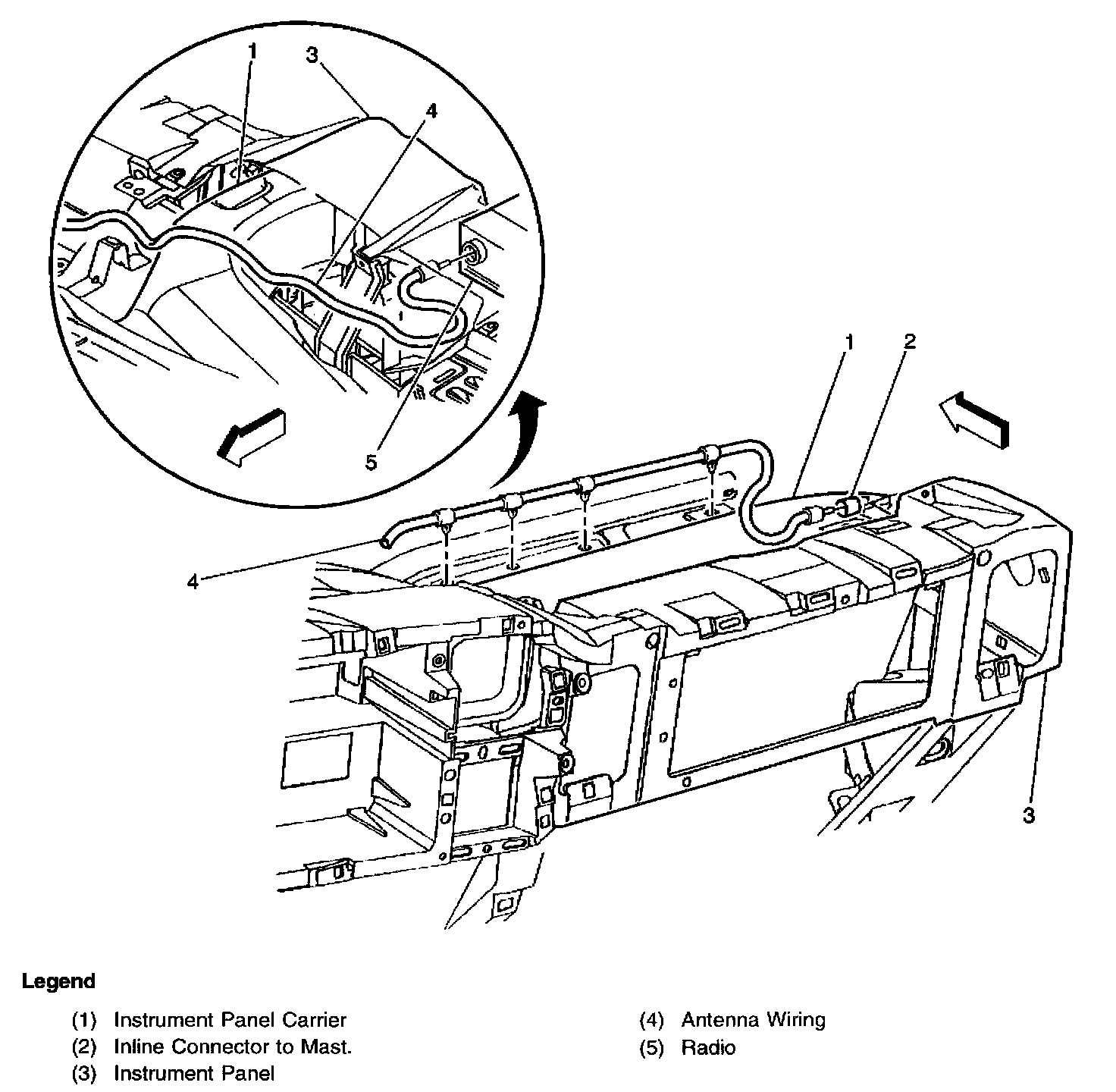 1
3
4
5
1
2
4
3

Legend

(1) Instrument Panel Carrier
(2) Inline Connector to Mast.
(3) Instrument Panel

(4) Antenna Wiring
(5) Radio