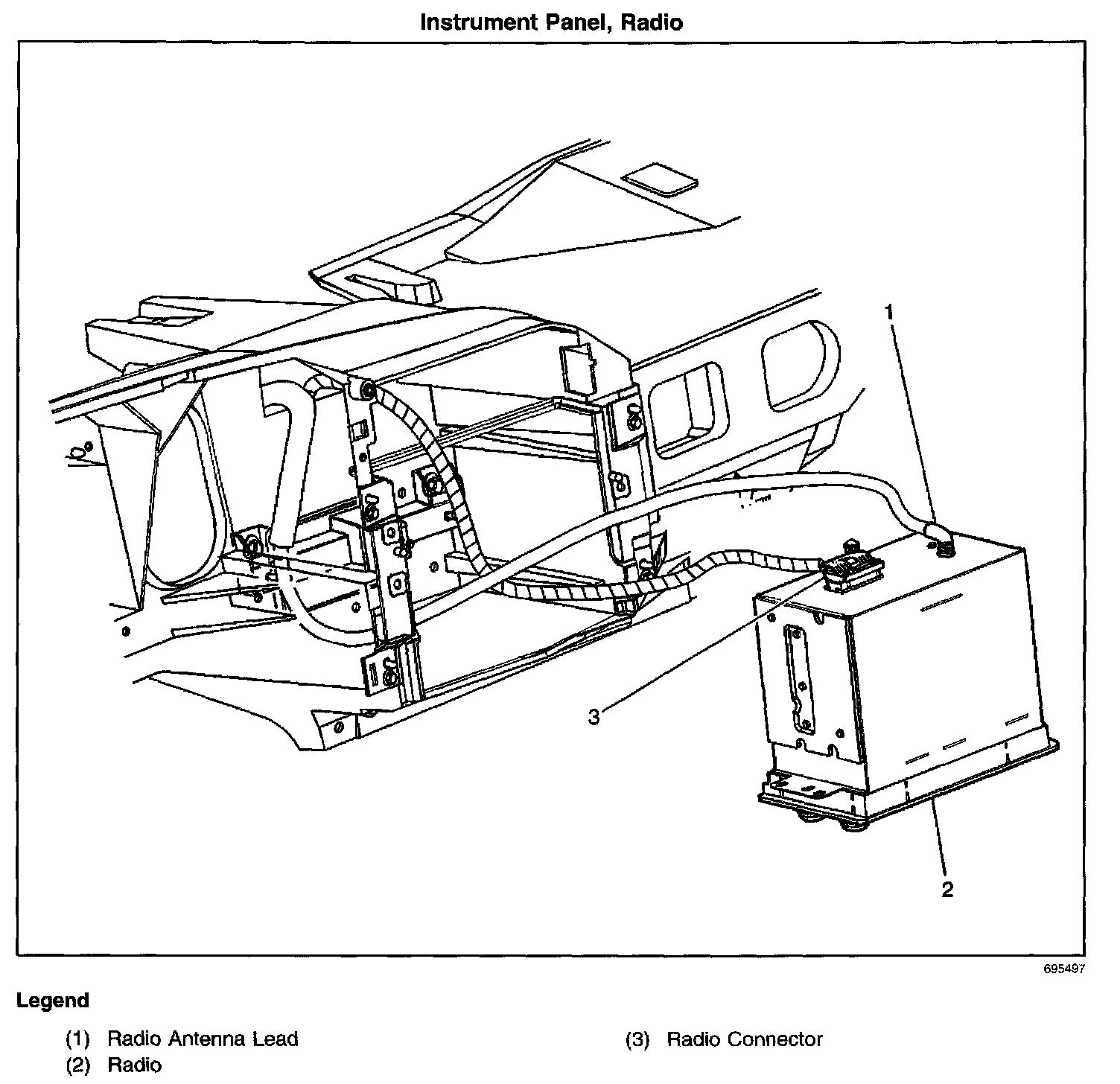 Instrument Panel, Radio

1

3

2

695497

Legend

(1) Radio Antenna Lead

(2) Radio

(3) Radio Connector