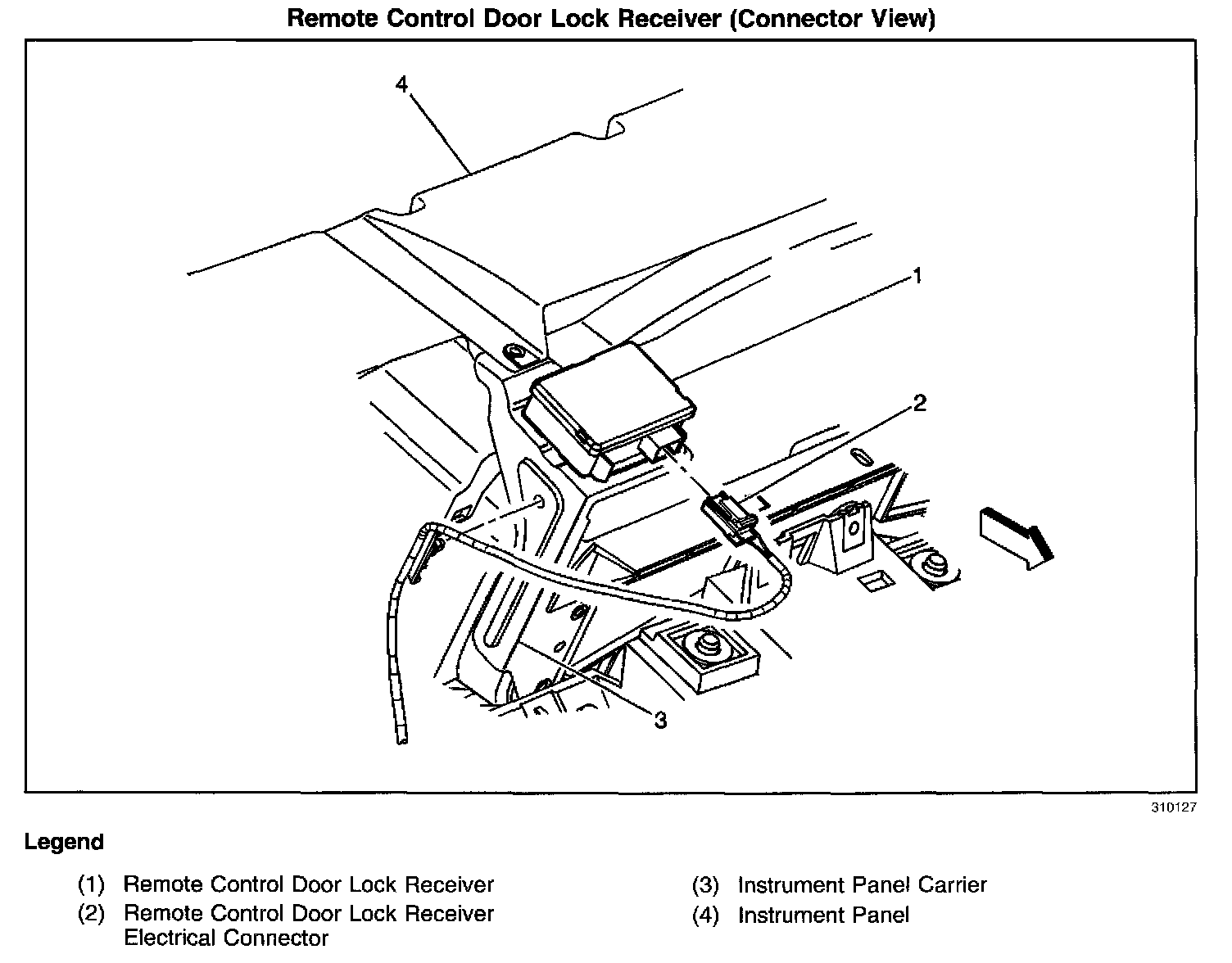 Remote Control Door Lock Receiver (Connector View)

4

1

2

3

310127

Legend

(1) Remote Control Door Lock Receiver

(2) Remote Control Door Lock Receiver Electrical Connector

(3) Instrument Panel Carrier

(4) Instrument Panel