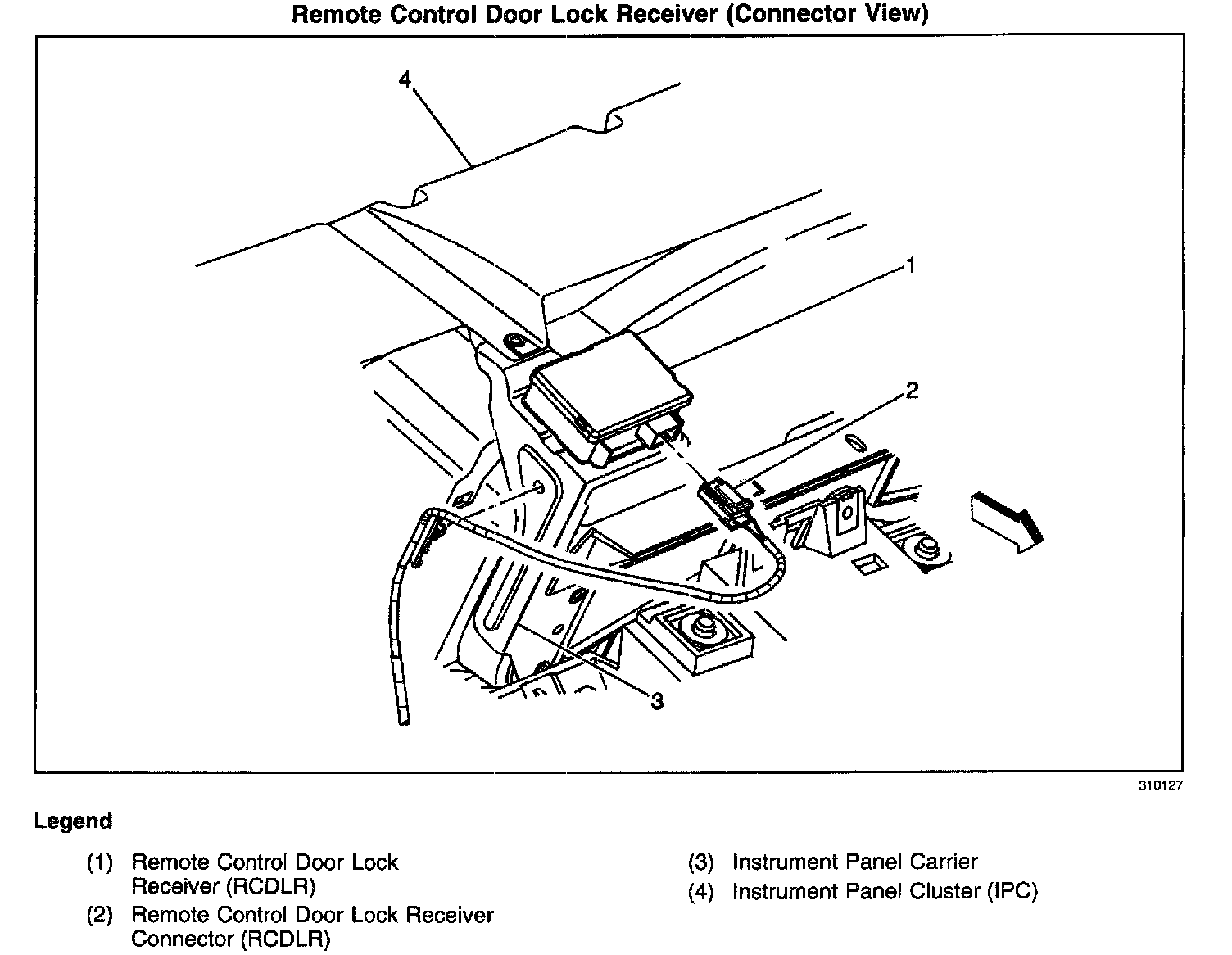 Remote Control Door Lock Receiver (Connector View)

4

1

2

3

310127

Legend

(1) Remote Control Door Lock Receiver (RCDLR)

(2) Remote Control Door Lock Receiver Connector (RCDLR)

(3) Instrument Panel Carrier

(4) Instrument Panel Cluster (IPC)