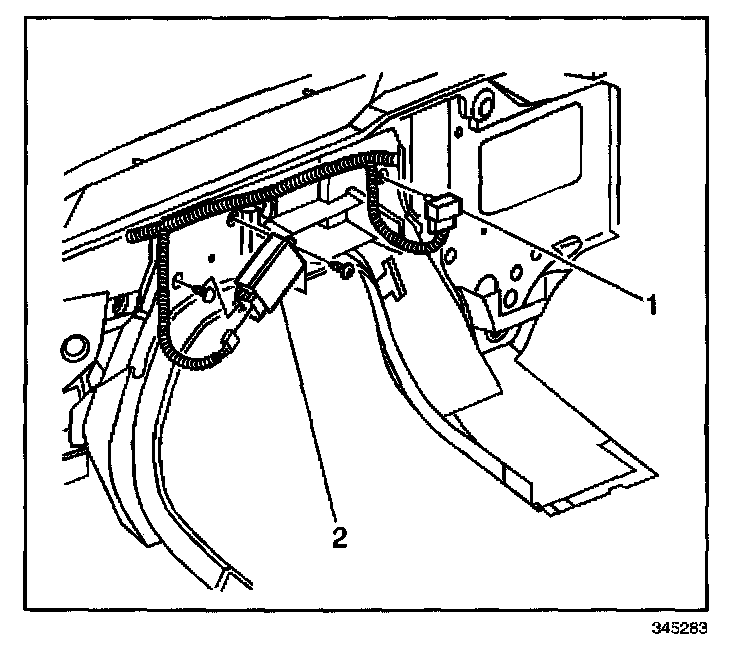 1

2

345283