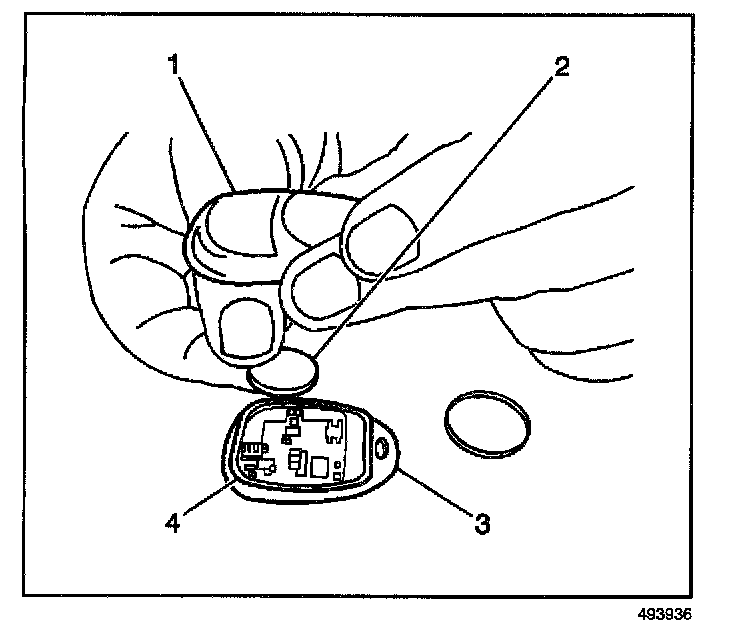 1
2
4
3
493936