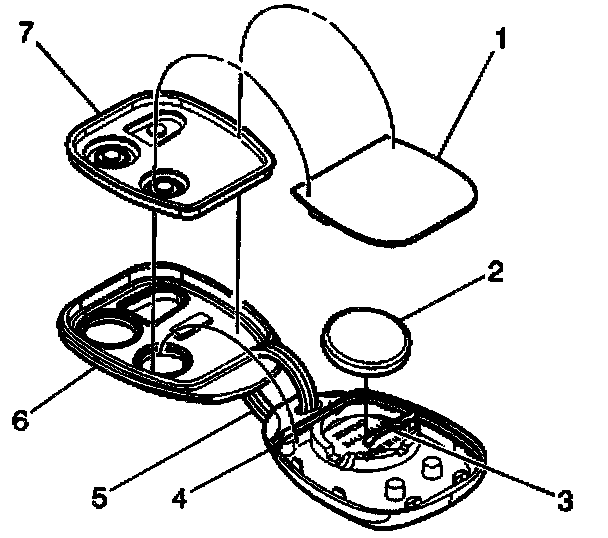 7
1
2
6
5
4
3