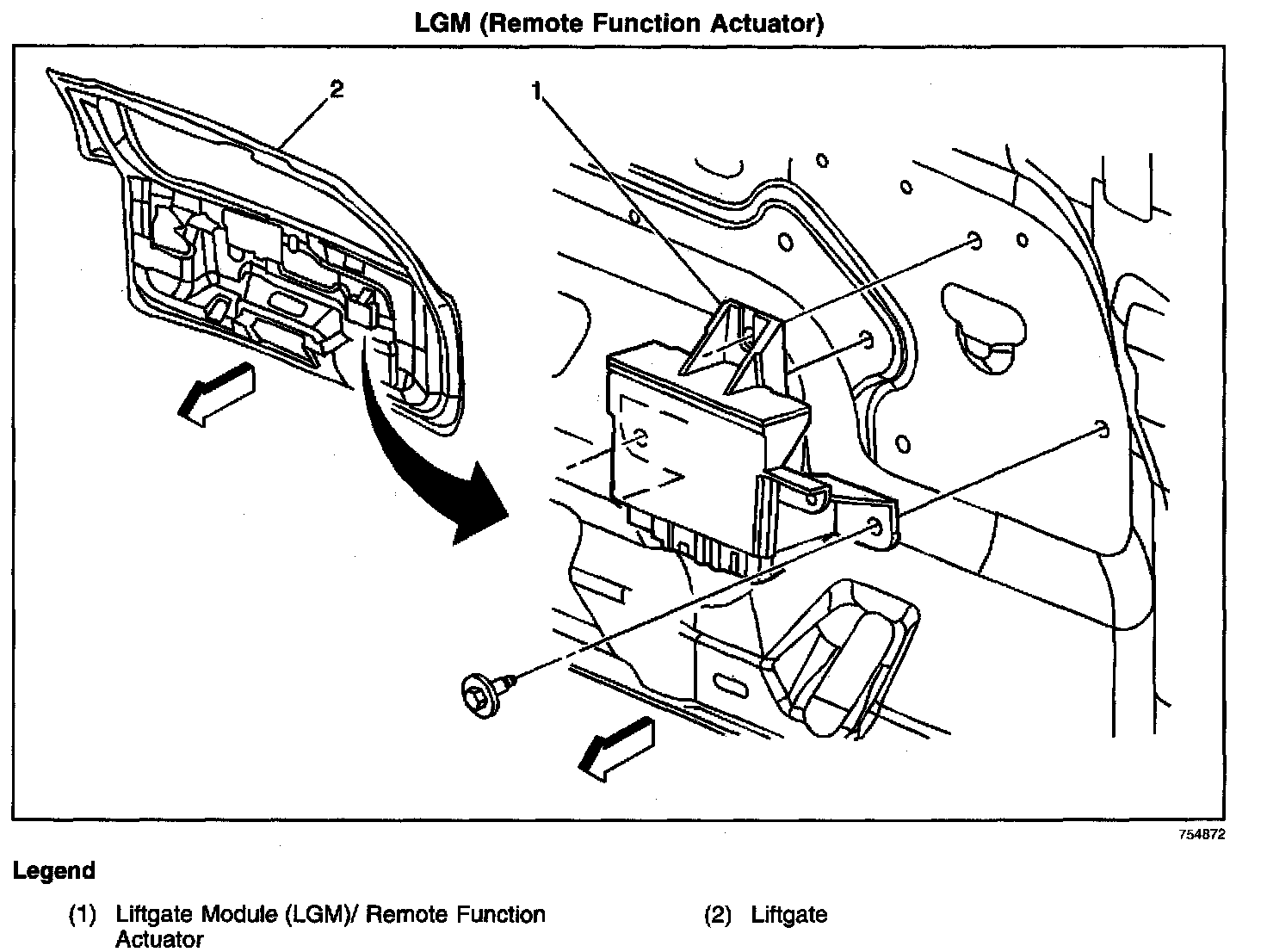 LGM (Remote Function Actuator)

2

1

754872

Legend

(1) Liftgate Module (LGM)/ Remote Function Actuator

(2) Liftgate