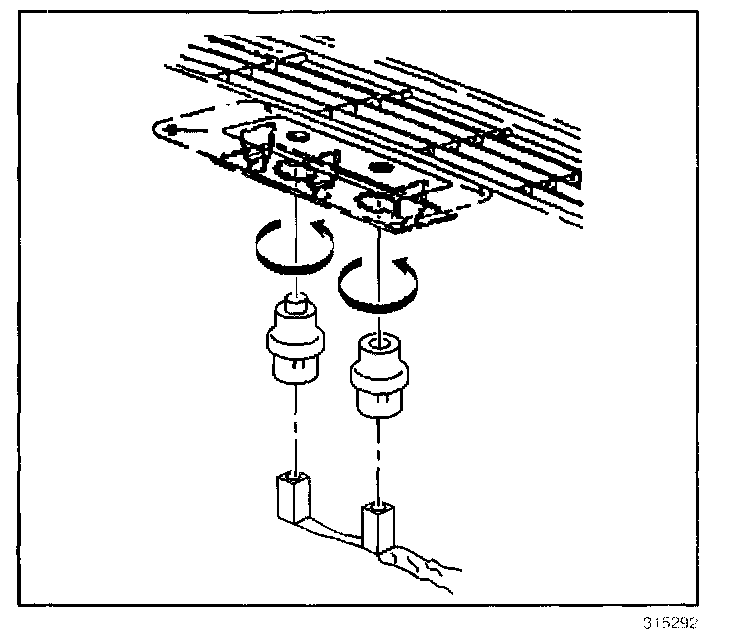 315292