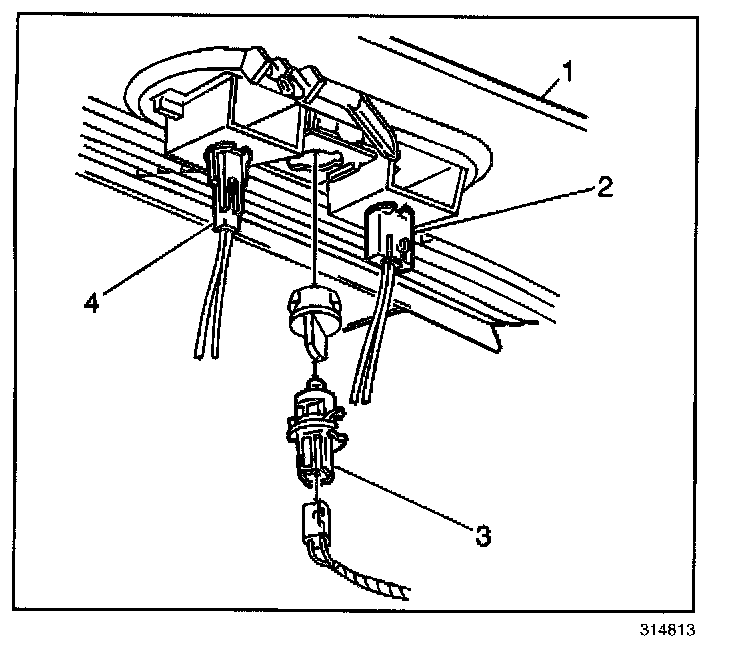 1
2
4
3
314813