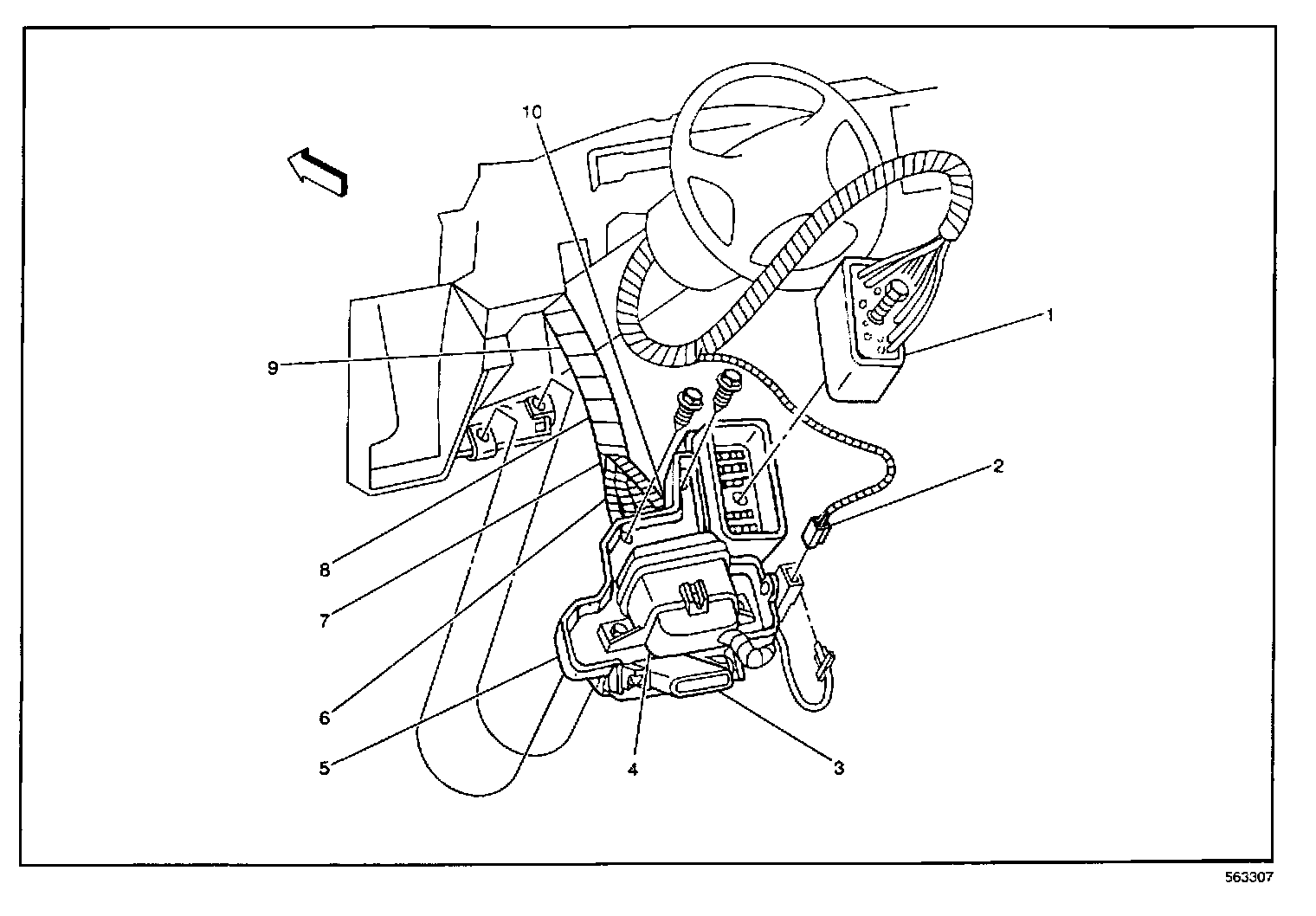 10
1
9
2
8
7
6
5
4
3
563307