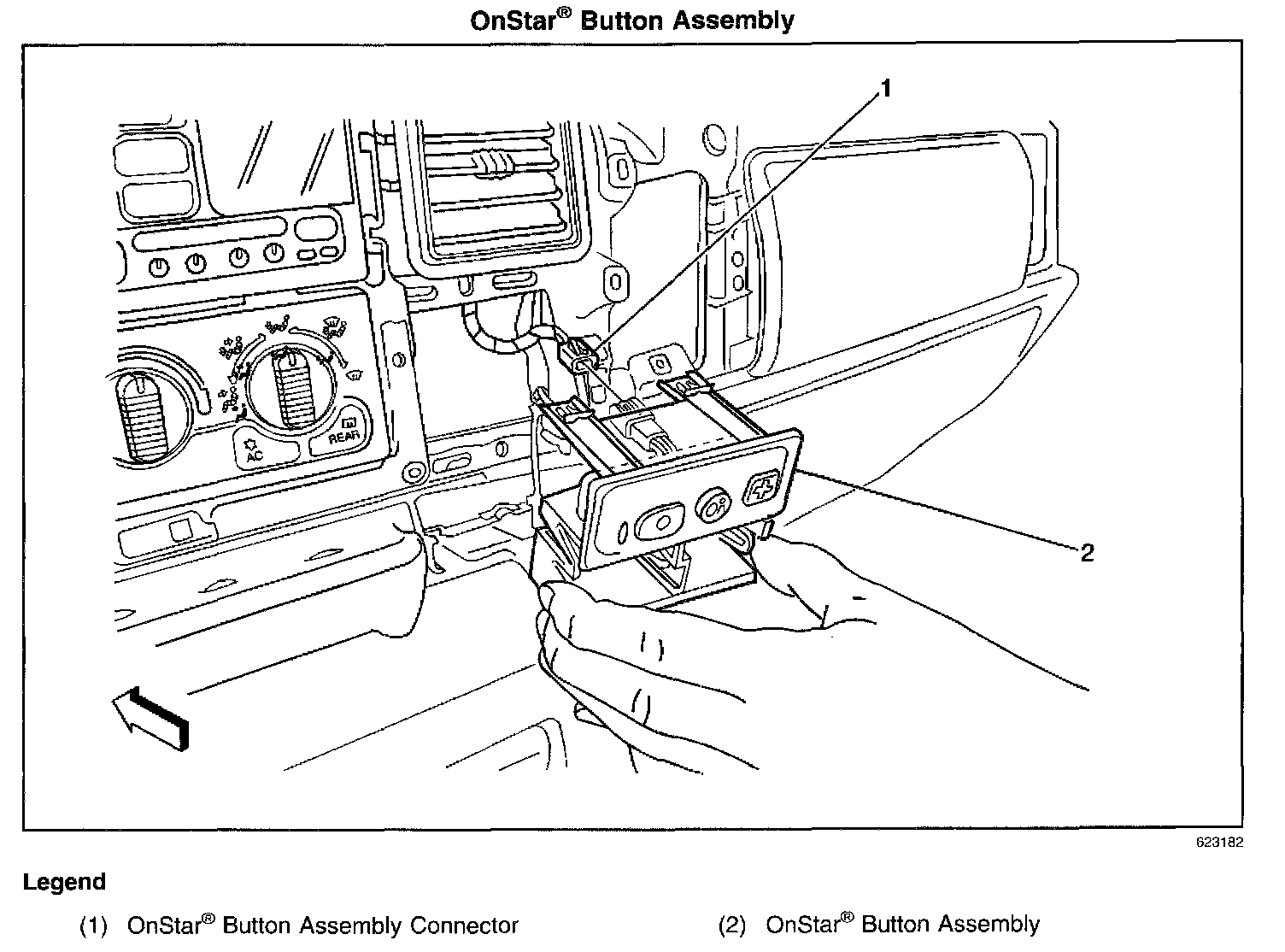 OnStar® Button Assembly

1

AC

REAR

2

623182

Legend

(1) OnStar® Button Assembly Connector

(2) OnStar® Button Assembly