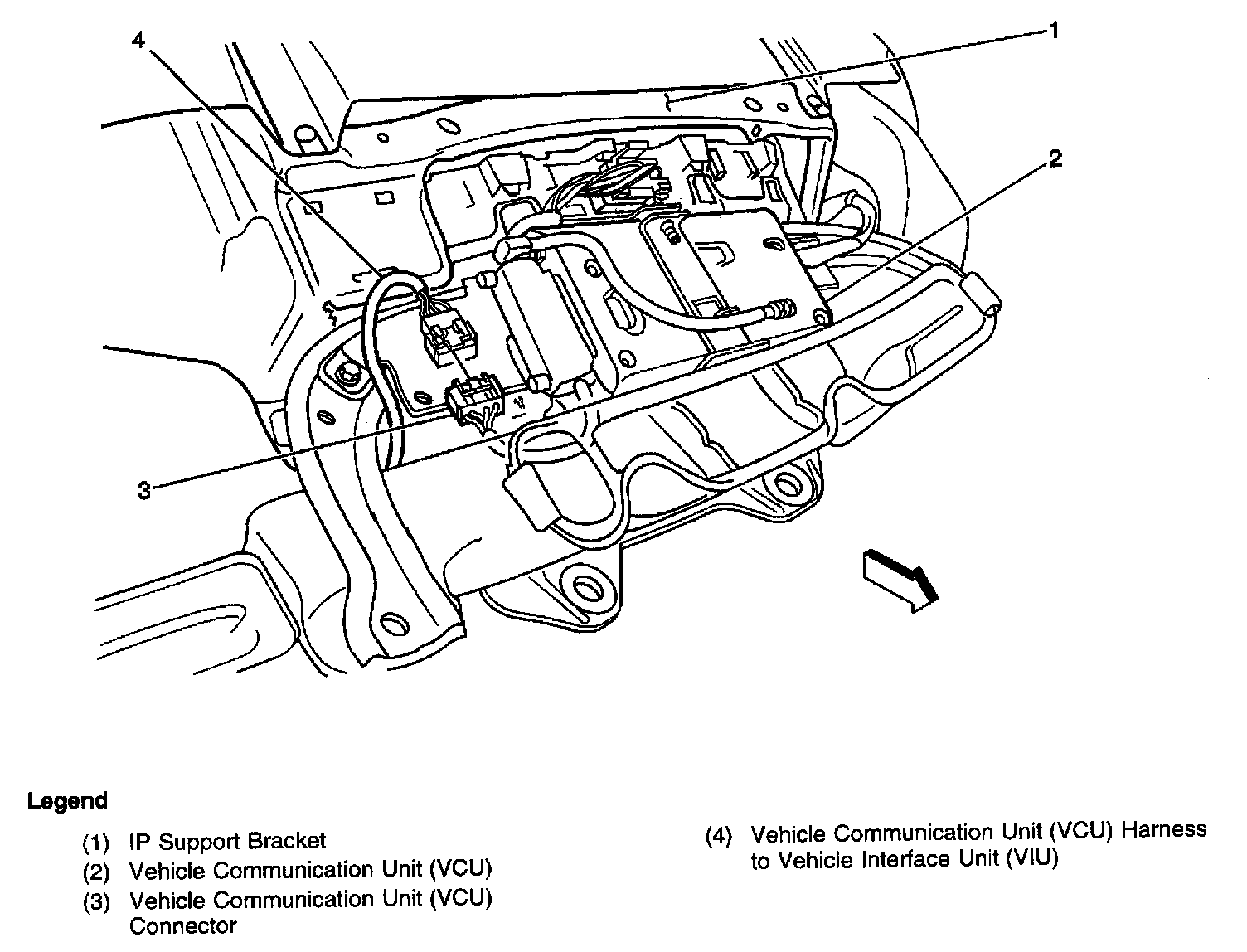 4

1

2

3

Legend

(1) IP Support Bracket
(2) Vehicle Communication Unit (VCU)
(3) Vehicle Communication Unit (VCU) Connector

(4) Vehicle Communication Unit (VCU) Harness to Vehicle Interface Unit (VIU)