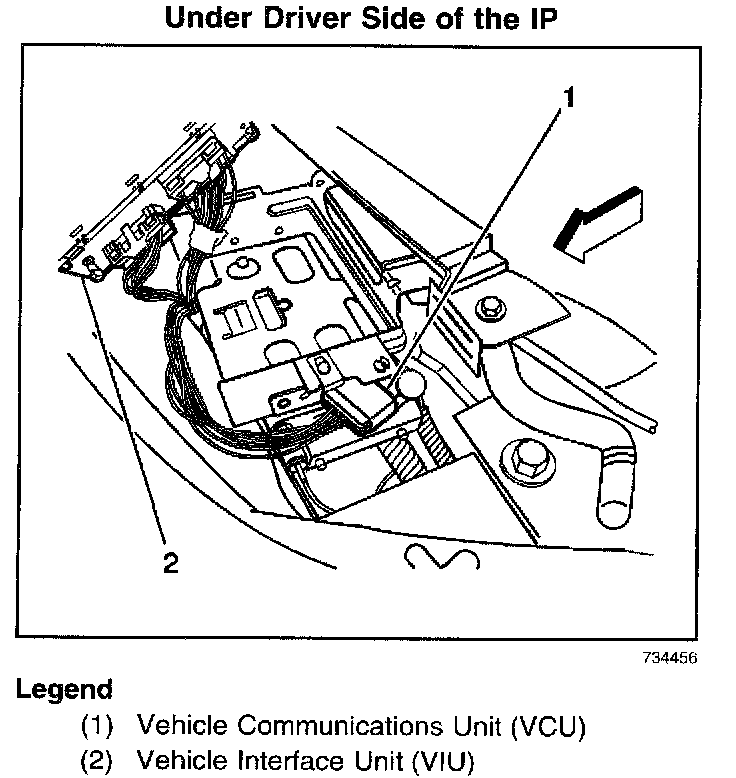 Under Driver Side of the IP

1

2

734456

Legend

(1) Vehicle Communications Unit (VCU)

(2) Vehicle Interface Unit (VIU)