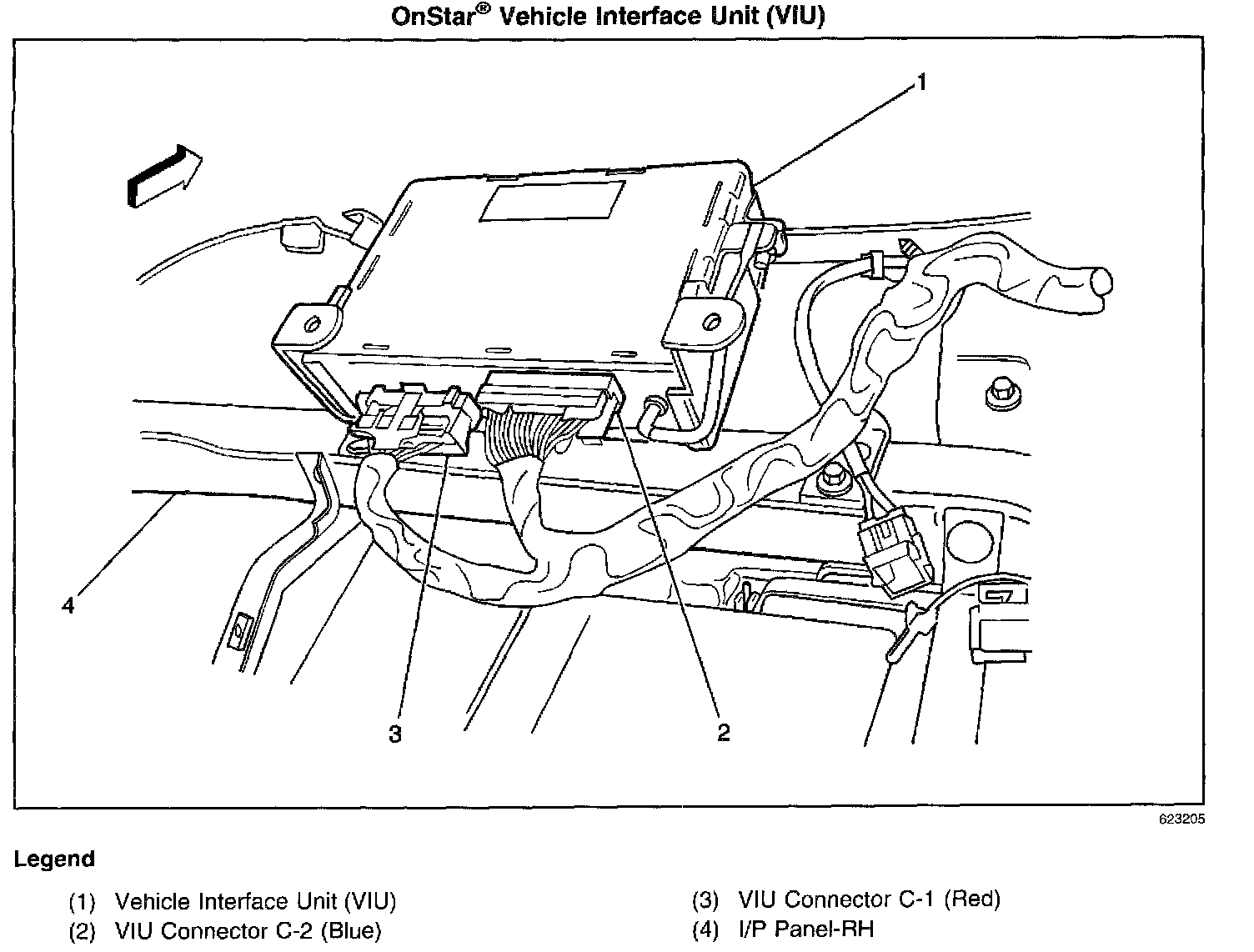 OnStar® Vehicle Interface Unit (VIU)

1

4

3

2

623205

Legend

(1) Vehicle Interface Unit (VIU)
(2) VIU Connector C-2 (Blue)

(3) VIU Connector C-1 (Red)
(4) I/P Panel-RH